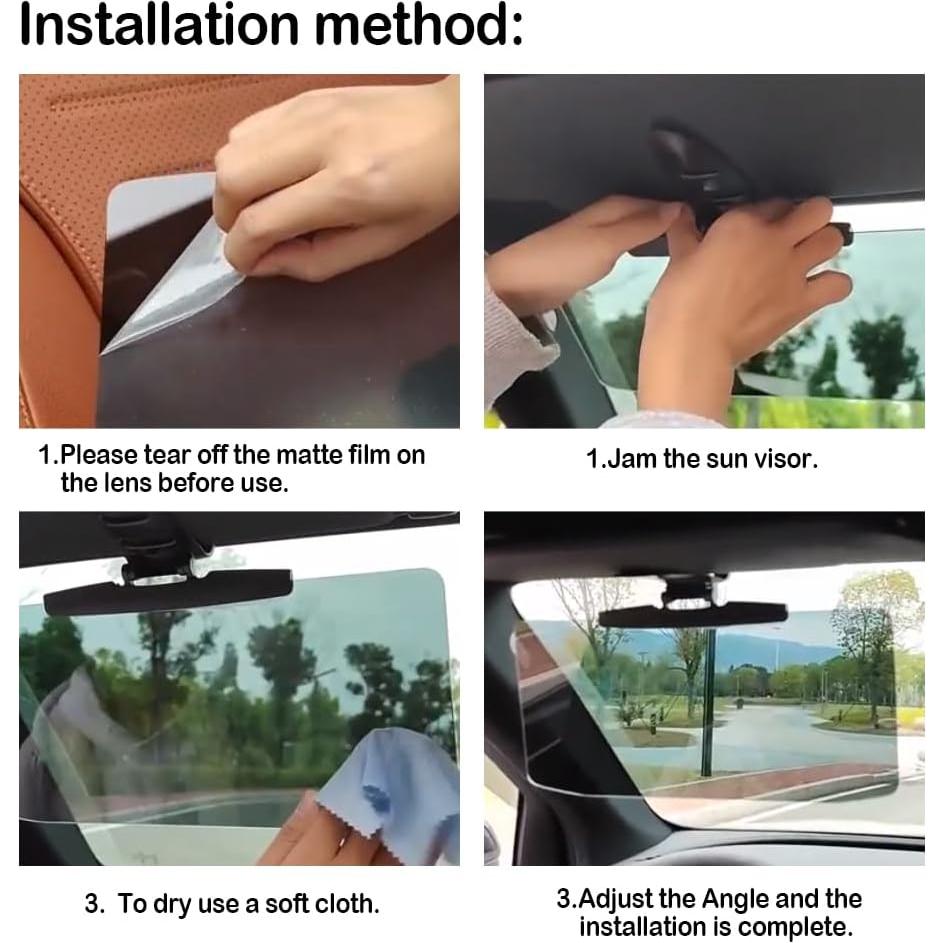 Installation method:

1.Please tear off the matte film on the lens before use.

1.Jam the sun visor.

3. To dry use a soft cloth.

3.Adjust the Angle and the installation is complete.