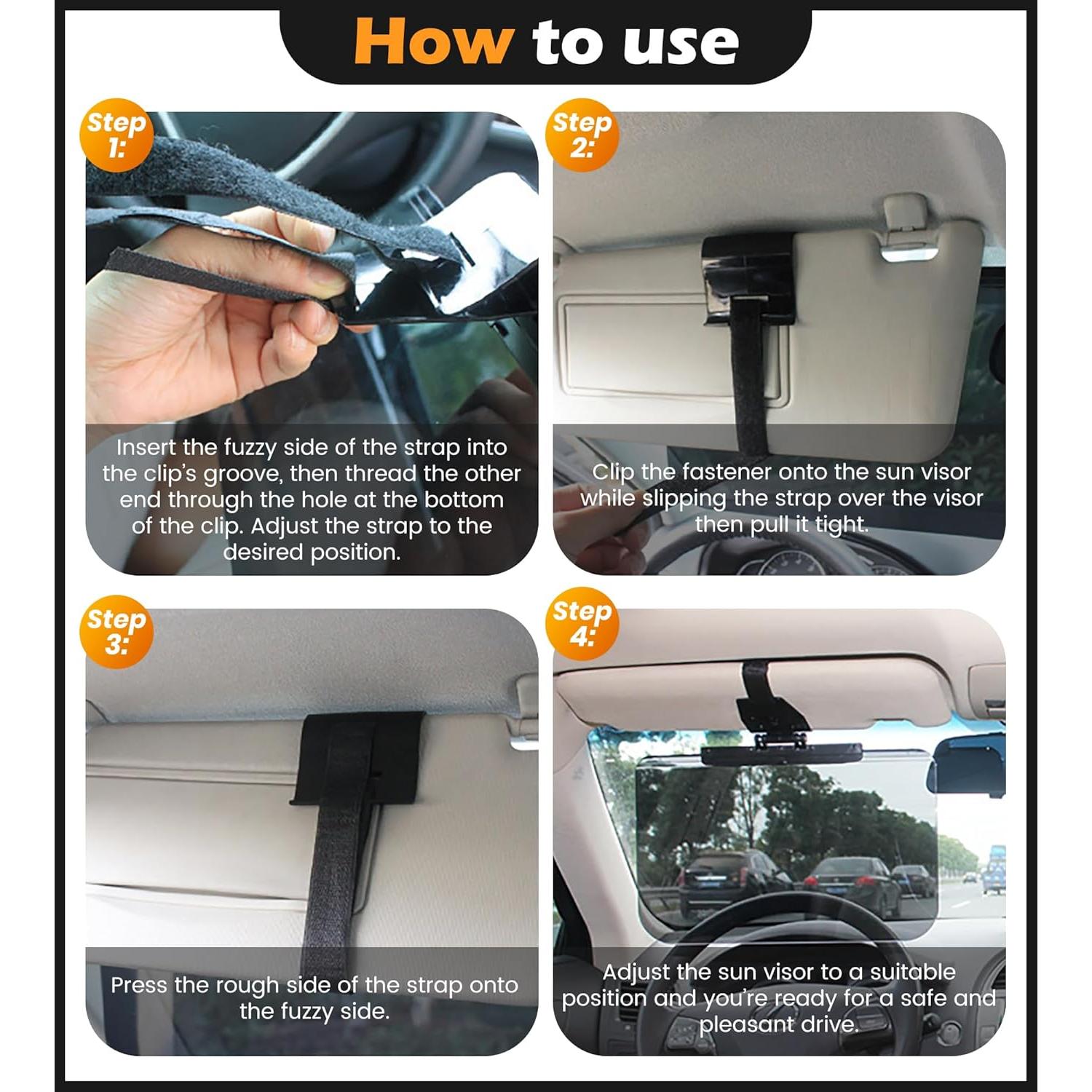 How to use

Step 1:

Insert the fuzzy side of the strap into the clip's groove, then thread the other end through the hole at the bottom of the clip. Adjust the strap to the desired position.

Step 2:

Clip the fastener onto the sun visor while slipping the strap over the visor then pull it tight.

Step 3:

Press the rough side of the strap onto the fuzzy side.

Step 4:

Adjust the sun visor to a suitable position and you're ready for a safe and pleasant drive.