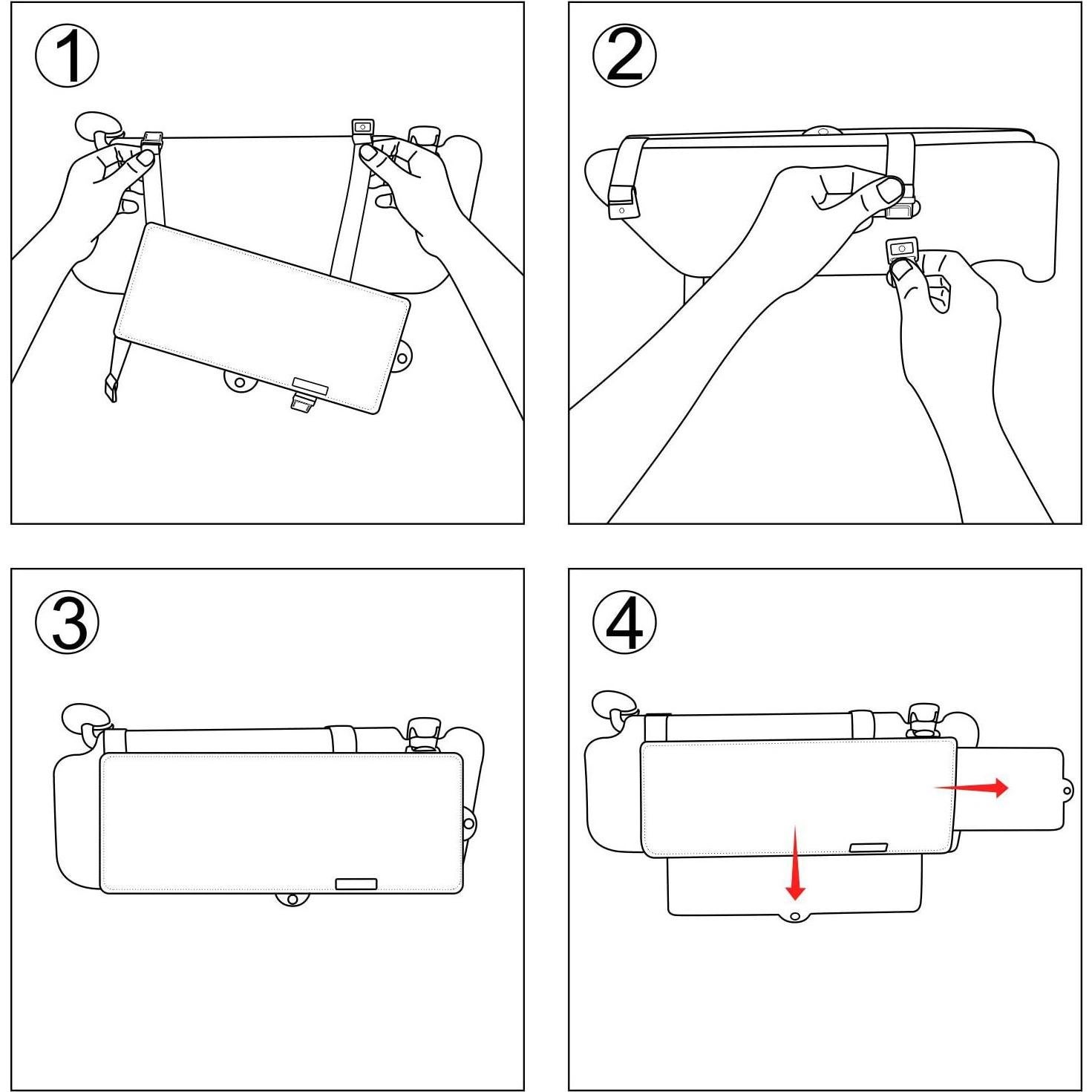 ①

②

③

④