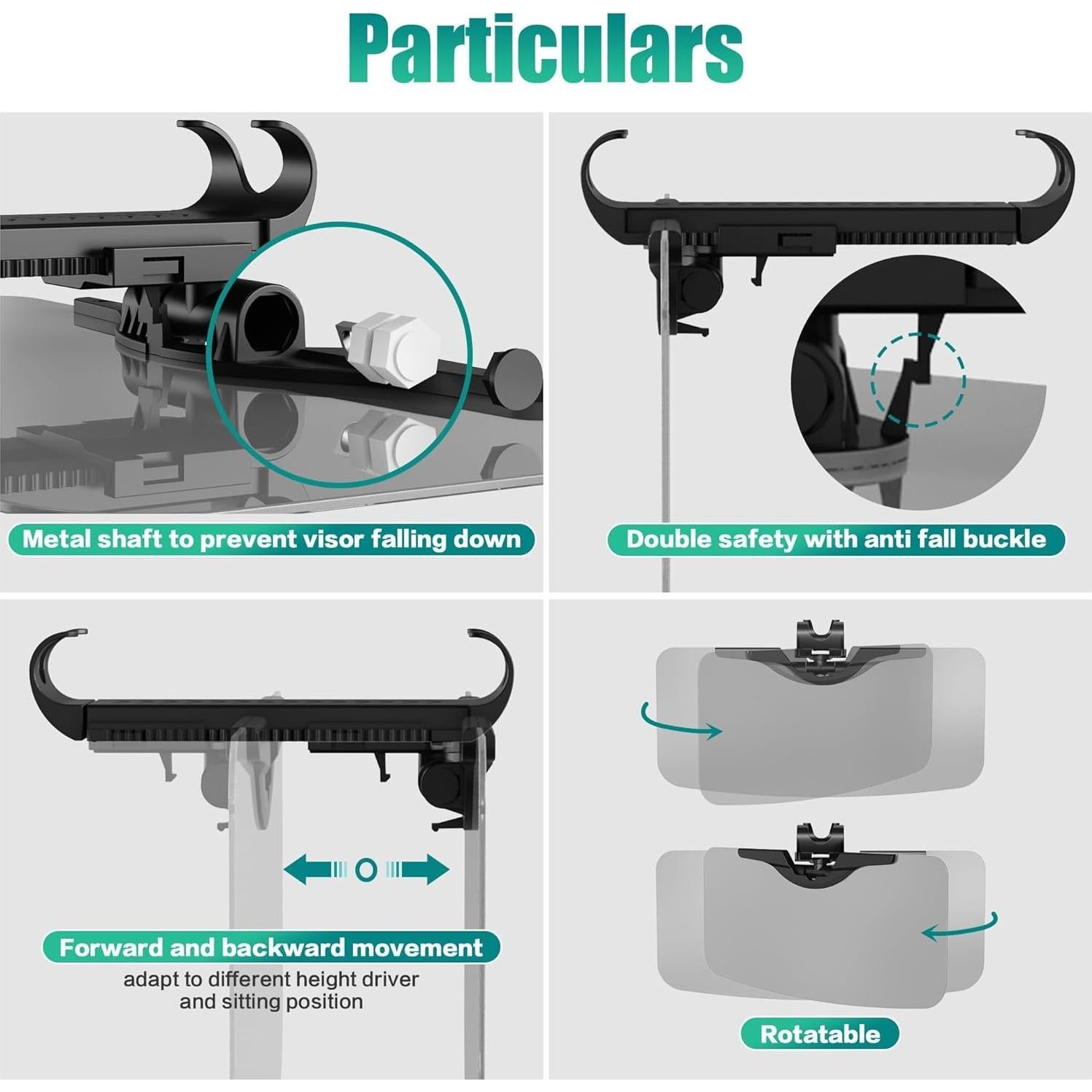 Particulars

Metal shaft to prevent visor falling down

Double safety with anti fall buckle

Forward and backward movement
adapt to different height driver and sitting position

Rotatable