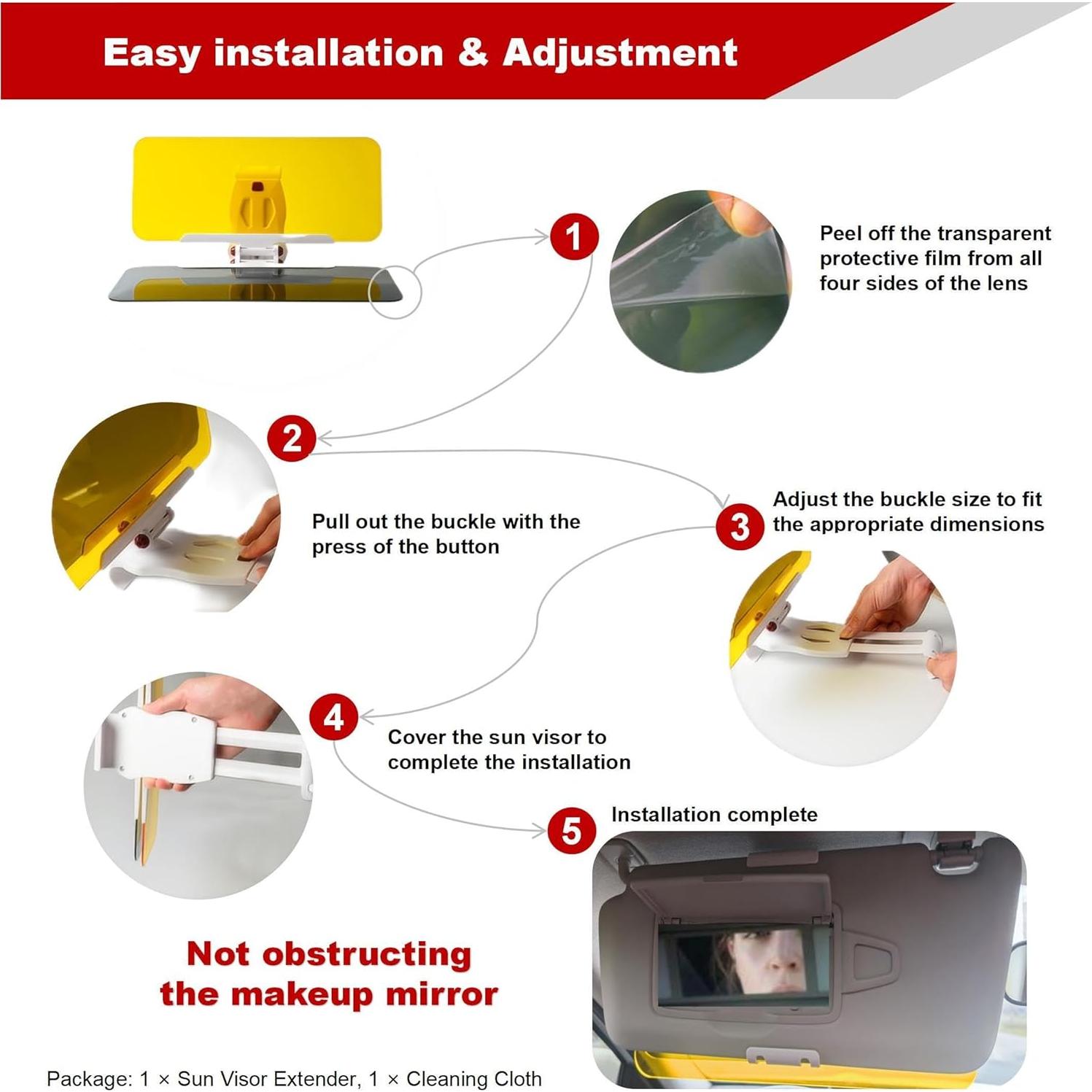 Easy installation & Adjustment

1

Peel off the transparent protective film from all four sides of the lens

2

Pull out the buckle with the press of the button

3

Adjust the buckle size to fit the appropriate dimensions

4

Cover the sun visor to complete the installation

5

Installation complete

Not obstructing the makeup mirror

Package: 1 × Sun Visor Extender, 1 × Cleaning Cloth