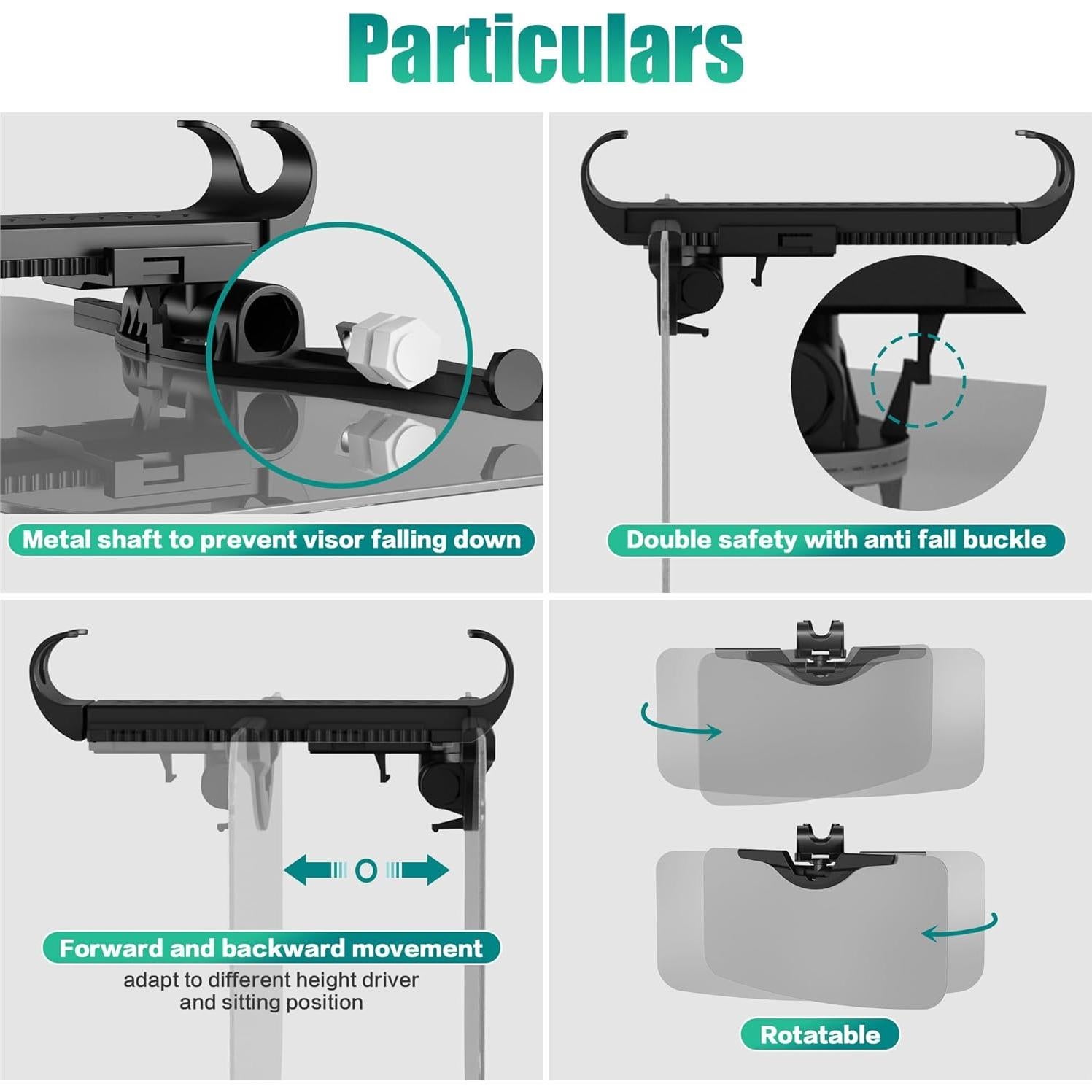 Particulars

Metal shaft to prevent visor falling down

Double safety with anti fall buckle

Forward and backward movement
adapt to different height driver and sitting position

Rotatable