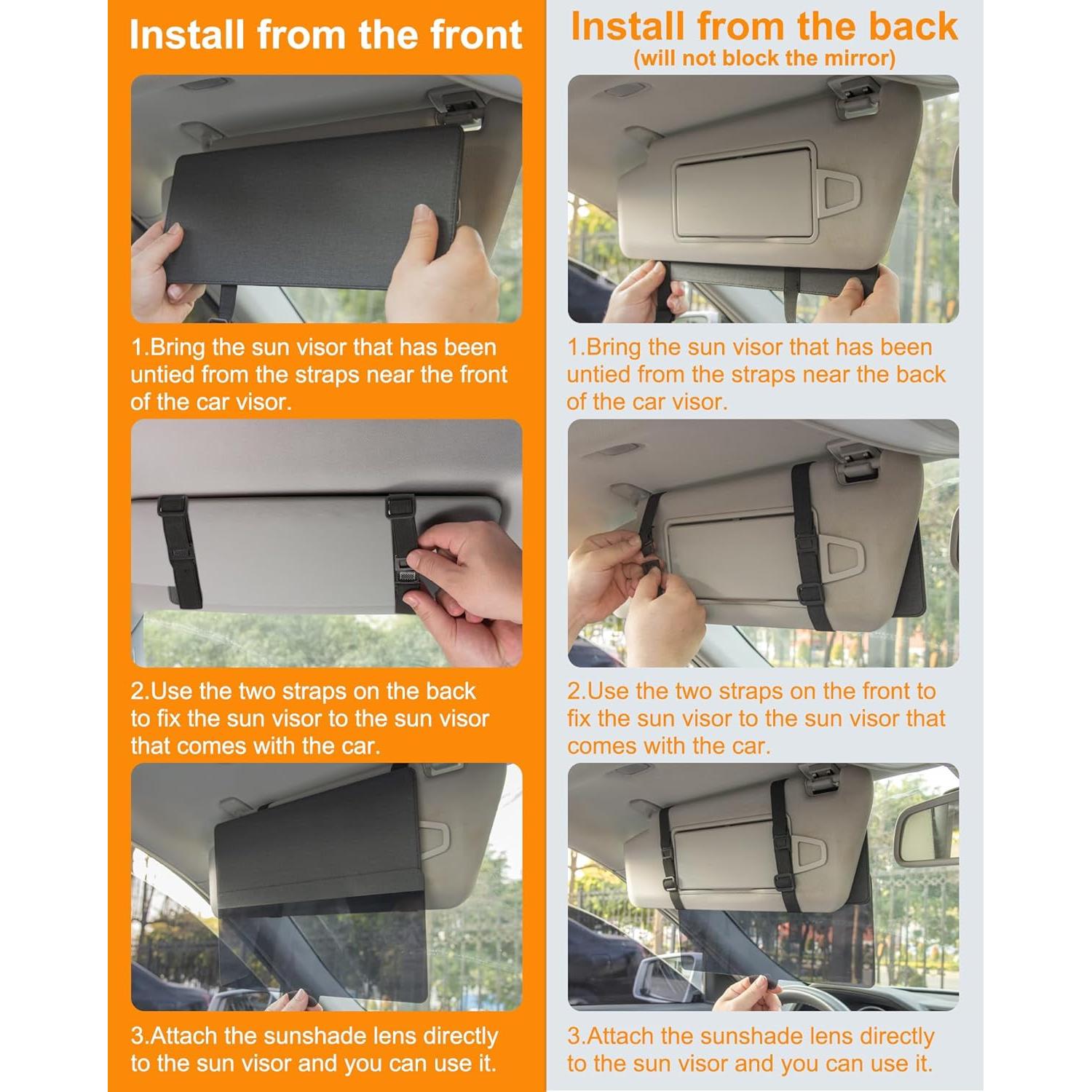 Install from the front

1.Bring the sun visor that has been untied from the straps near the front of the car visor.

2.Use the two straps on the back to fix the sun visor to the sun visor that comes with the car.

3.Attach the sunshade lens directly to the sun visor and you can use it.

Install from the back
(will not block the mirror)

1.Bring the sun visor that has been untied from the straps near the back of the car visor.

2.Use the two straps on the front to fix the sun visor to the sun visor that comes with the car.

3.Attach the sunshade lens directly to the sun visor and you can use it.