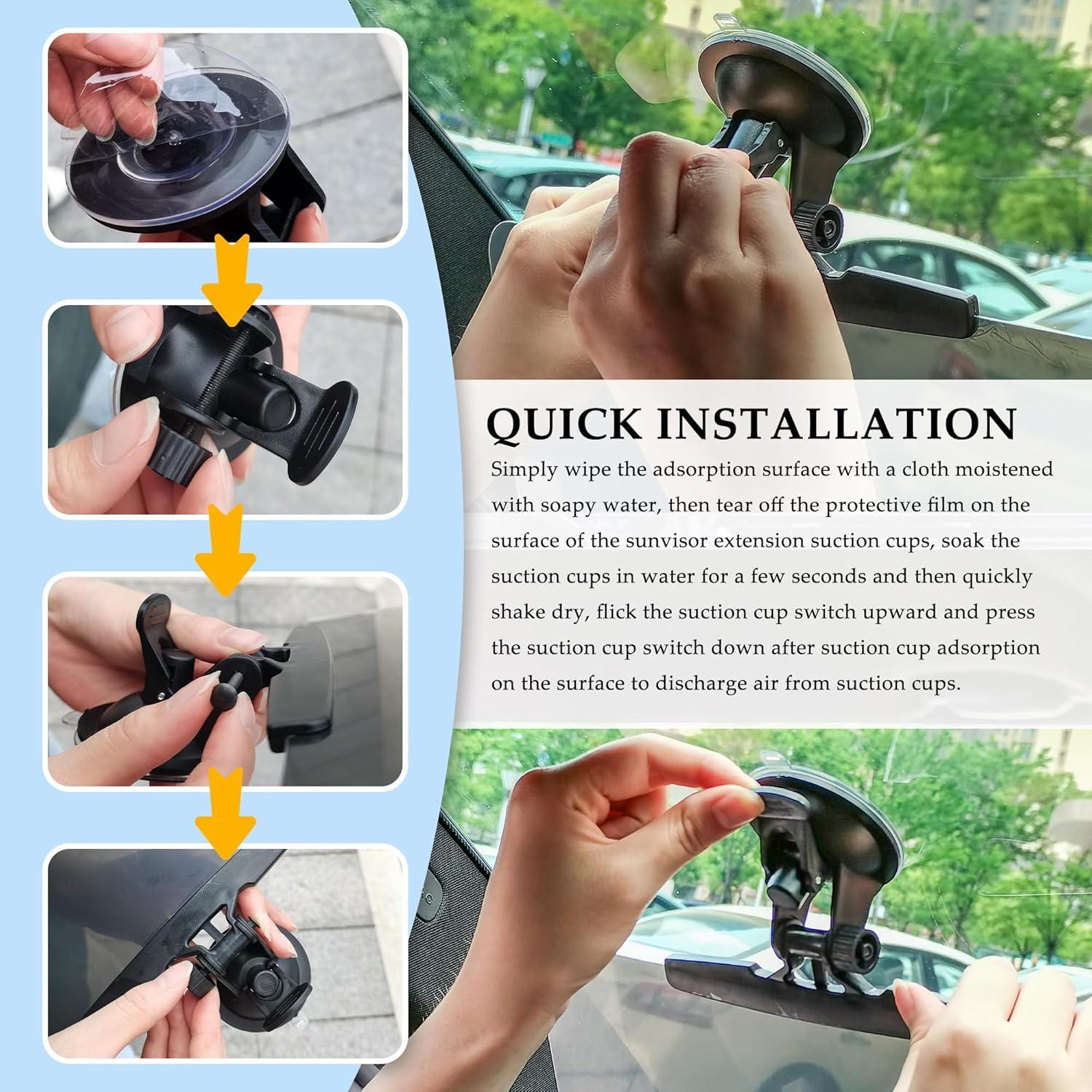 QUICK INSTALLATION

Simply wipe the adsorption surface with a cloth moistened with soapy water, then tear off the protective film on the surface of the sunvisor extension suction cups, soak the suction cups in water for a few seconds and then quickly shake dry, flick the suction cup switch upward and press the suction cup switch down after suction cup adsorption on the surface to discharge air from suction cups.