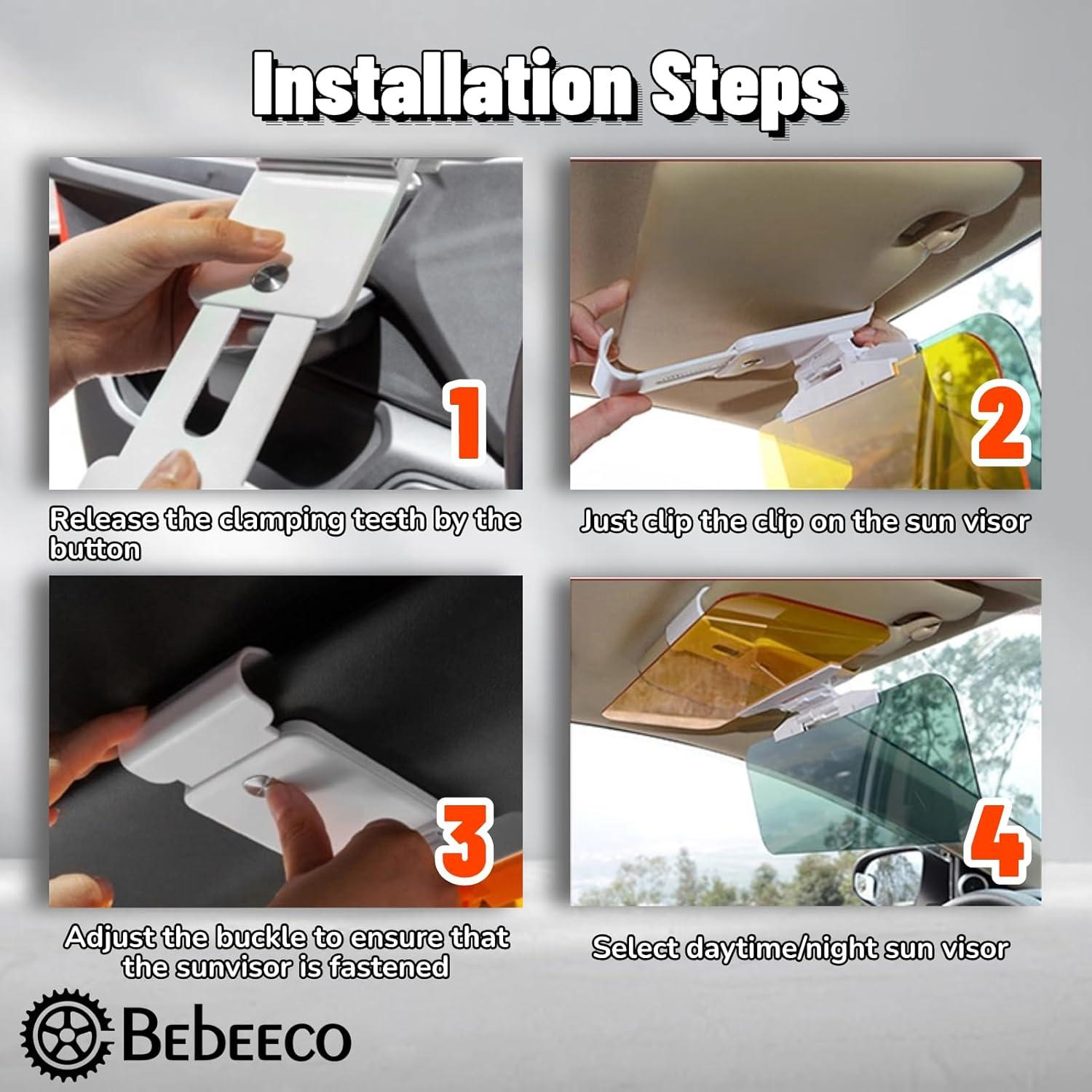 Installation Steps

1

Release the clamping teeth by the button

2

Just clip the clip on the sun visor

3

Adjust the buckle to ensure that the sunvisor is fastened

4

Select daytime/night sun visor

BEBEECO