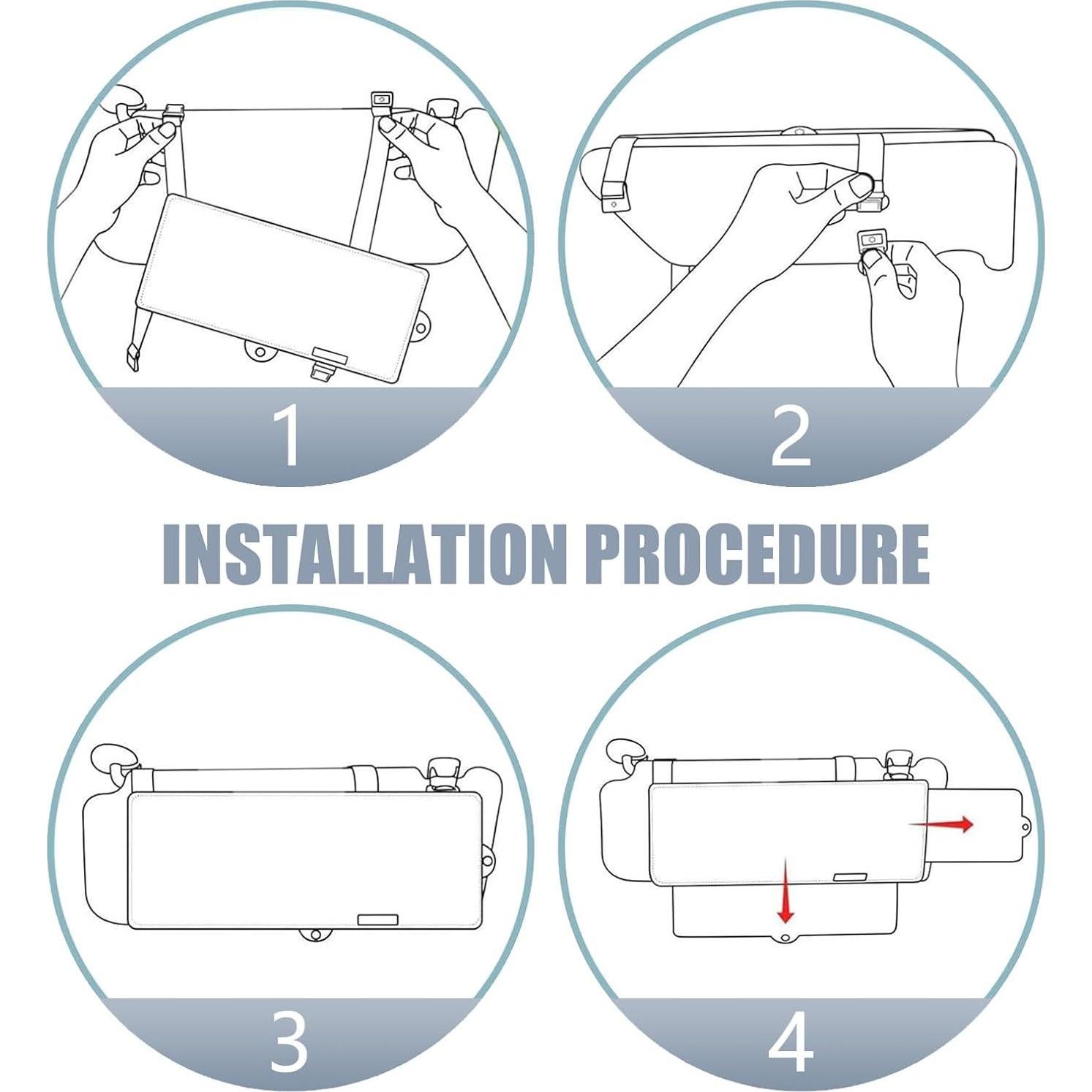 1

2

INSTALLATION PROCEDURE

3

4