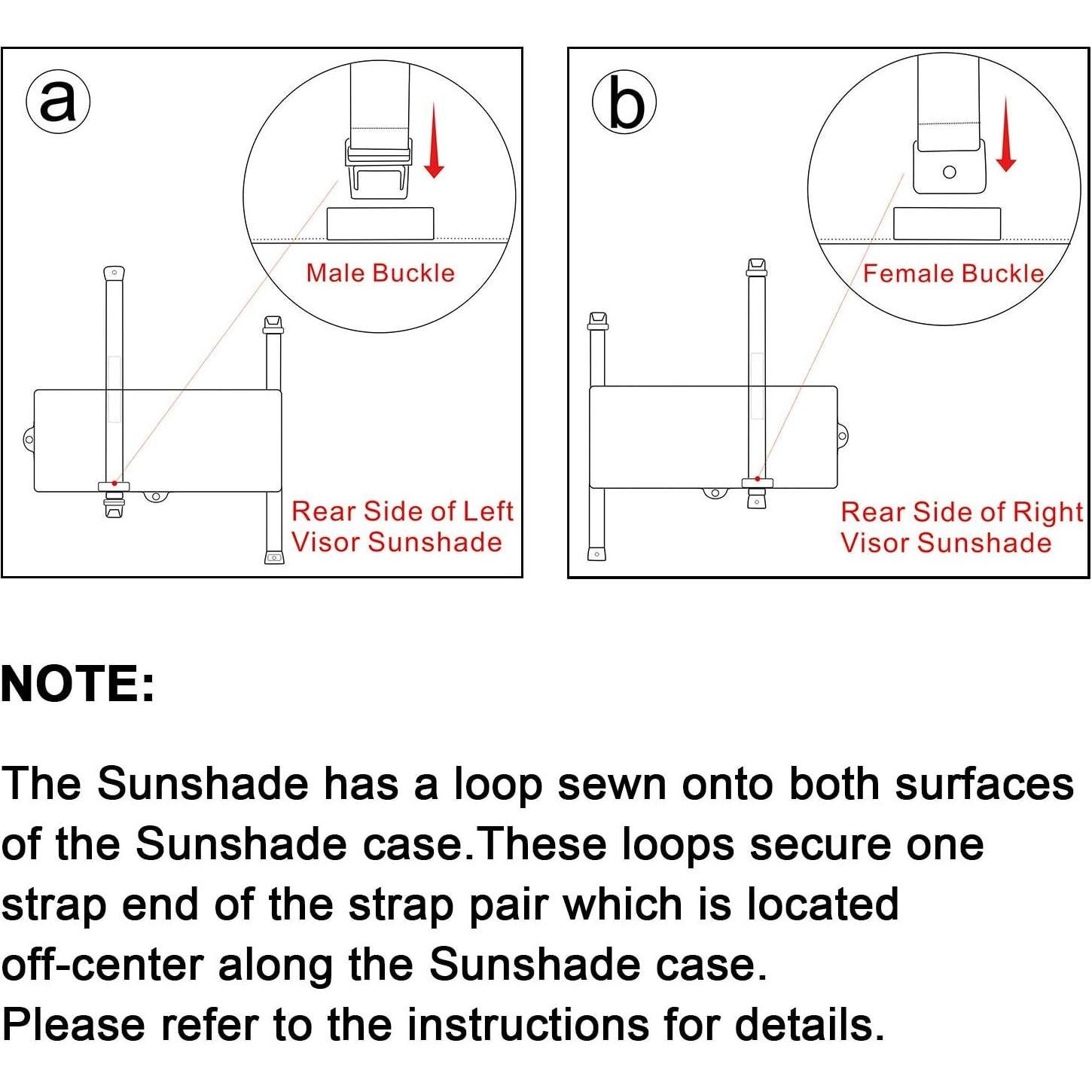 a

Male Buckle

Rear Side of Left Visor Sunshade

b

Female Buckle

Rear Side of Right Visor Sunshade

NOTE:

The Sunshade has a loop sewn onto both surfaces of the Sunshade case.These loops secure one strap end of the strap pair which is located off-center along the Sunshade case.
Please refer to the instructions for details.