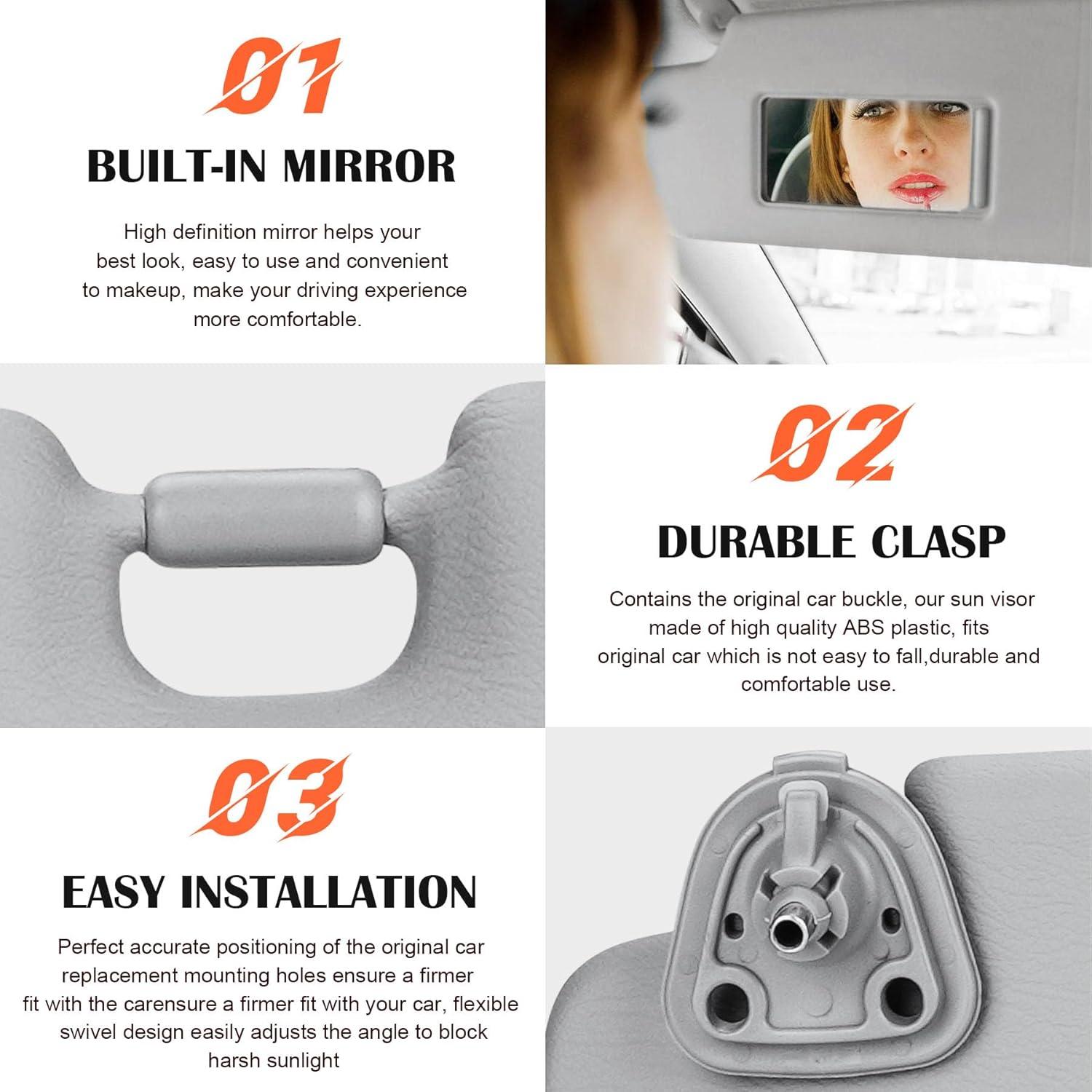 01

BUILT-IN MIRROR

High definition mirror helps your best look, easy to use and convenient to makeup, make your driving experience more comfortable.

02

DURABLE CLASP

Contains the original car buckle, our sun visor made of high quality ABS plastic, fits original car which is not easy to fall,durable and comfortable use.

03

EASY INSTALLATION

Perfect accurate positioning of the original car replacement mounting holes ensure a firmer fit with the carensure a firmer fit with your car, flexible swivel design easily adjusts the angle to block harsh sunlight