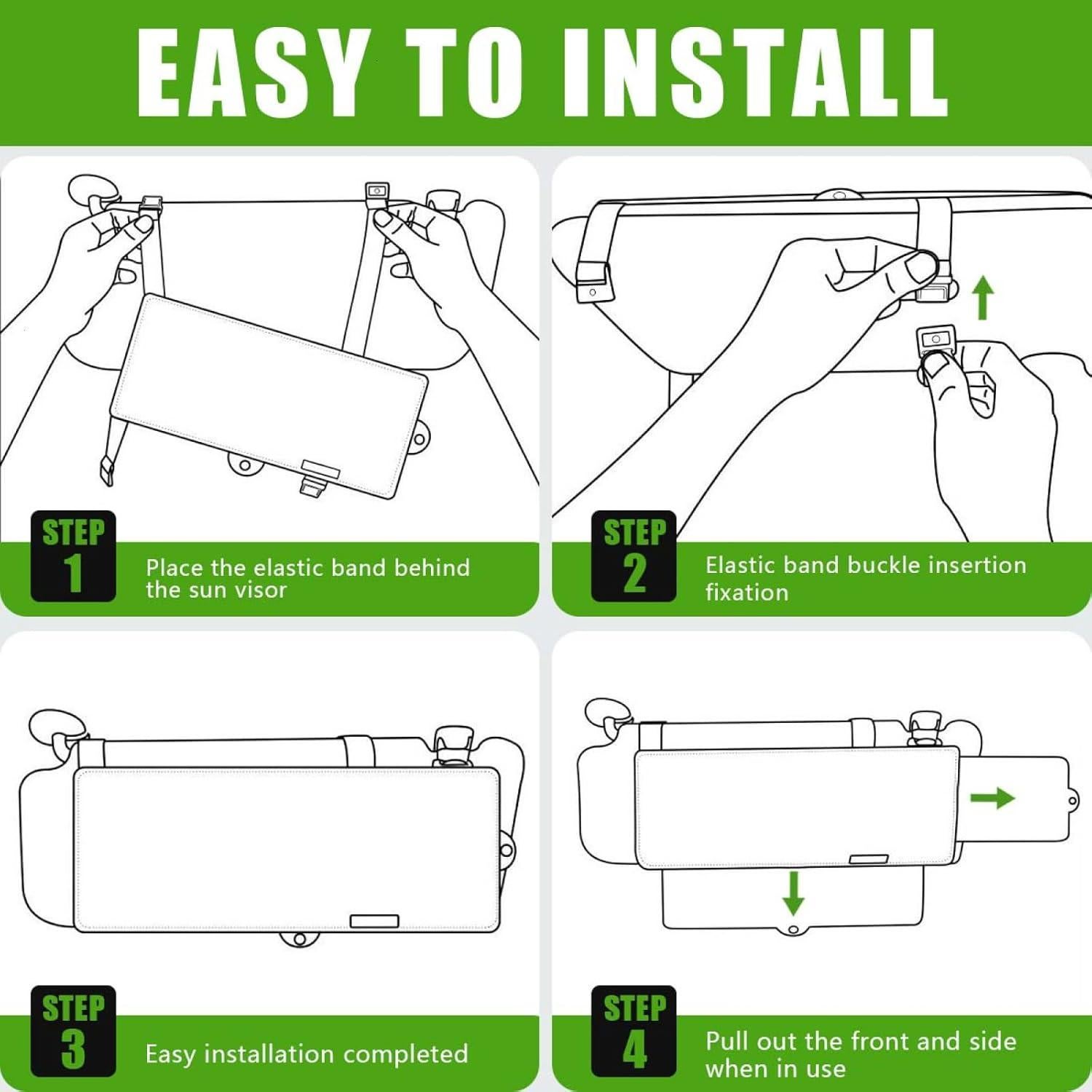 EASY TO INSTALL

STEP 1

Place the elastic band behind the sun visor

STEP 2

Elastic band buckle insertion fixation

STEP 3

Easy installation completed

STEP 4

Pull out the front and side when in use