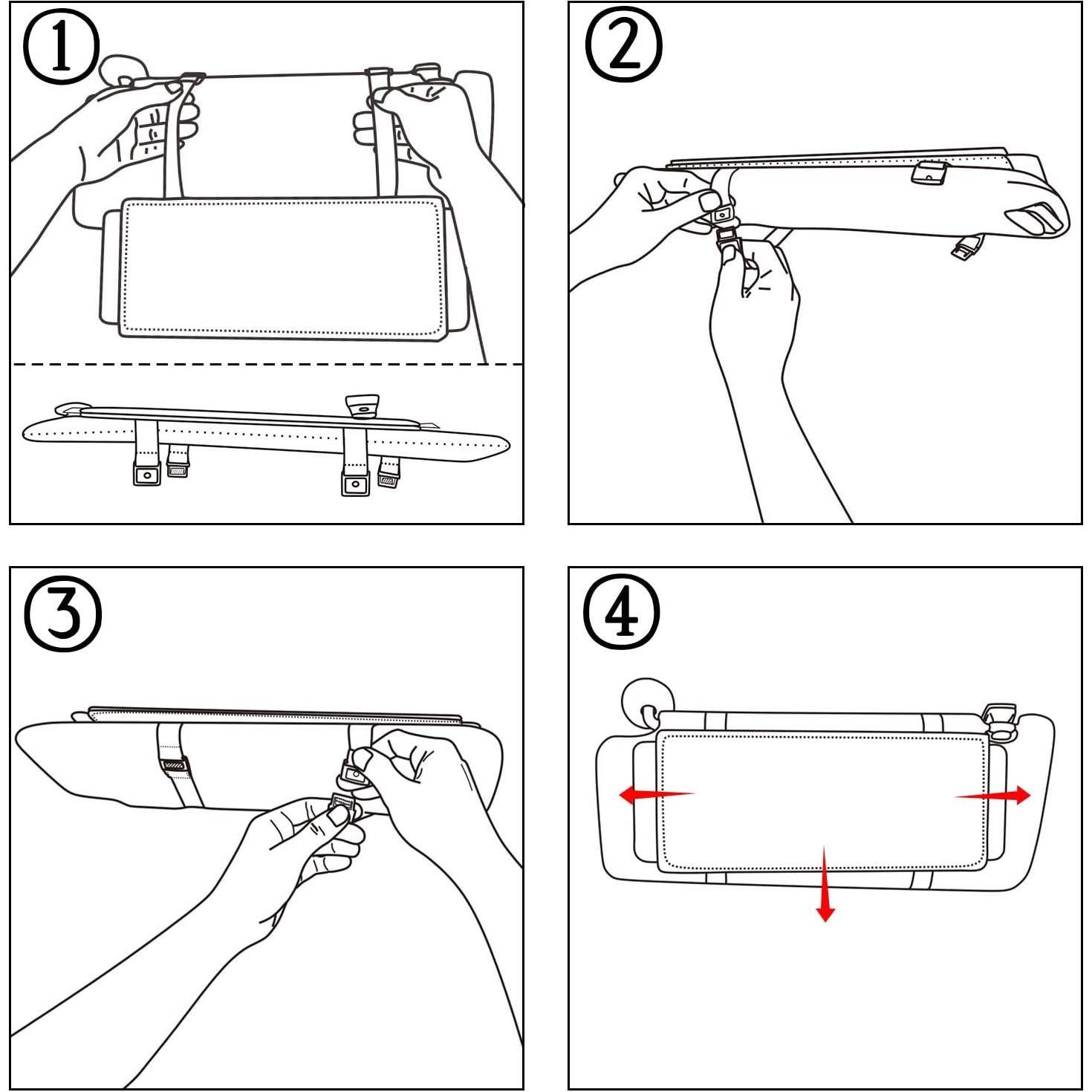 ①

②

③

④