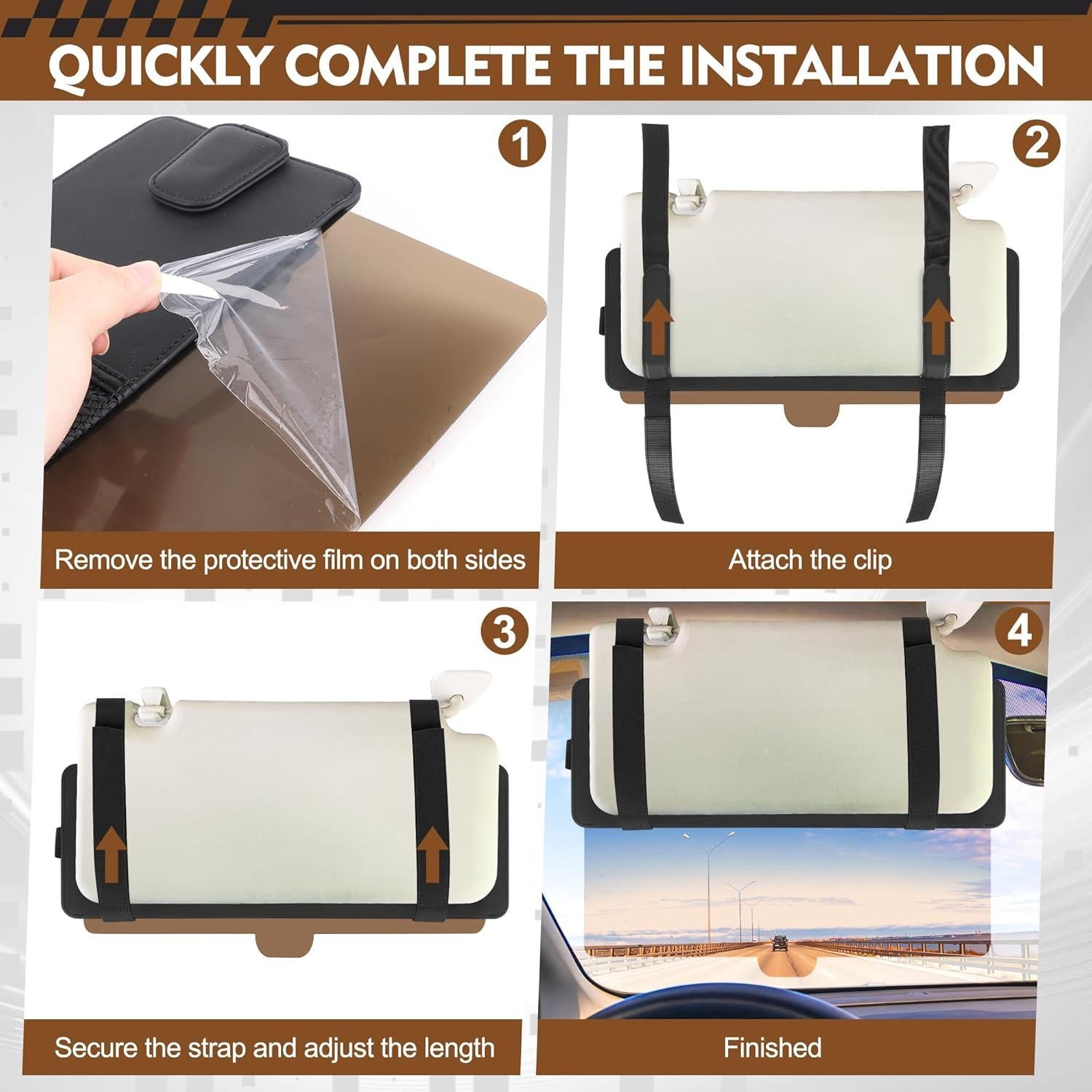 QUICKLY COMPLETE THE INSTALLATION

1

Remove the protective film on both sides

2

Attach the clip

3

Secure the strap and adjust the length

4

Finished