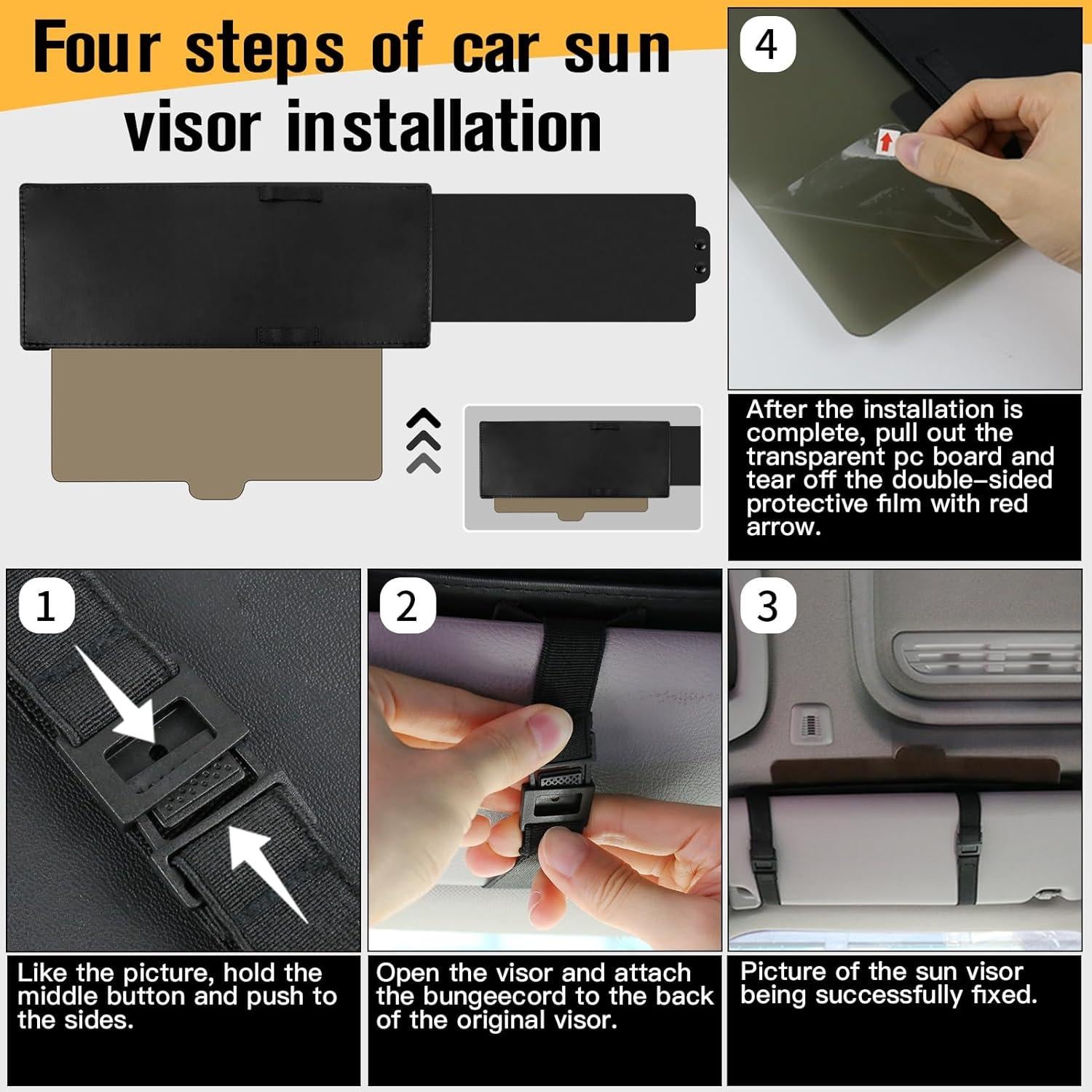 Four steps of car sun visor installation

4

After the installation is complete, pull out the transparent pc board and tear off the double-sided protective film with red arrow.

1

Like the picture, hold the middle button and push to the sides.

2

Open the visor and attach the bungeecord to the back of the original visor.

3

Picture of the sun visor being successfully fixed.