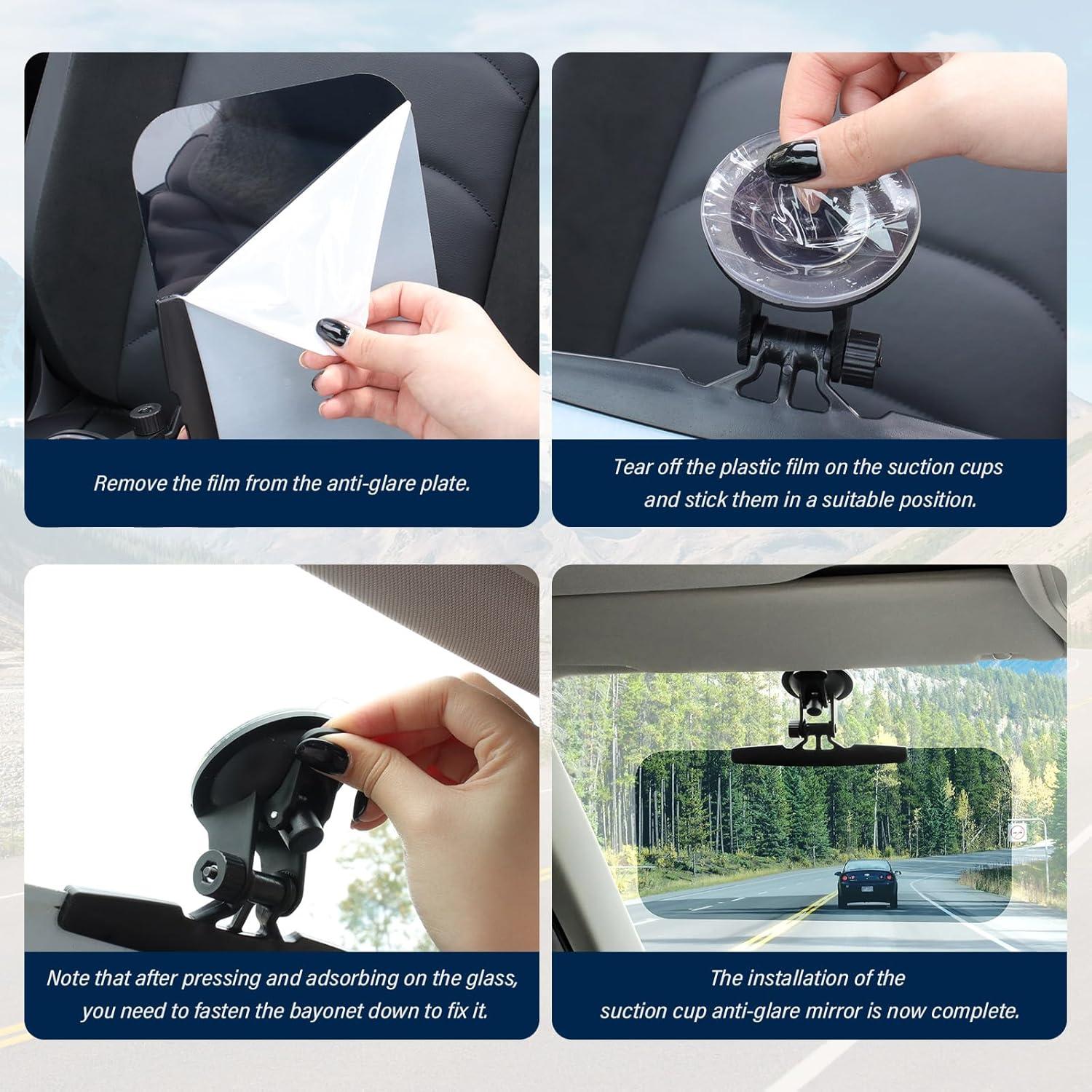 Remove the film from the anti-glare plate.

Tear off the plastic film on the suction cups and stick them in a suitable position.

Note that after pressing and adsorbing on the glass, you need to fasten the bayonet down to fix it.

The installation of the suction cup anti-glare mirror is now complete.