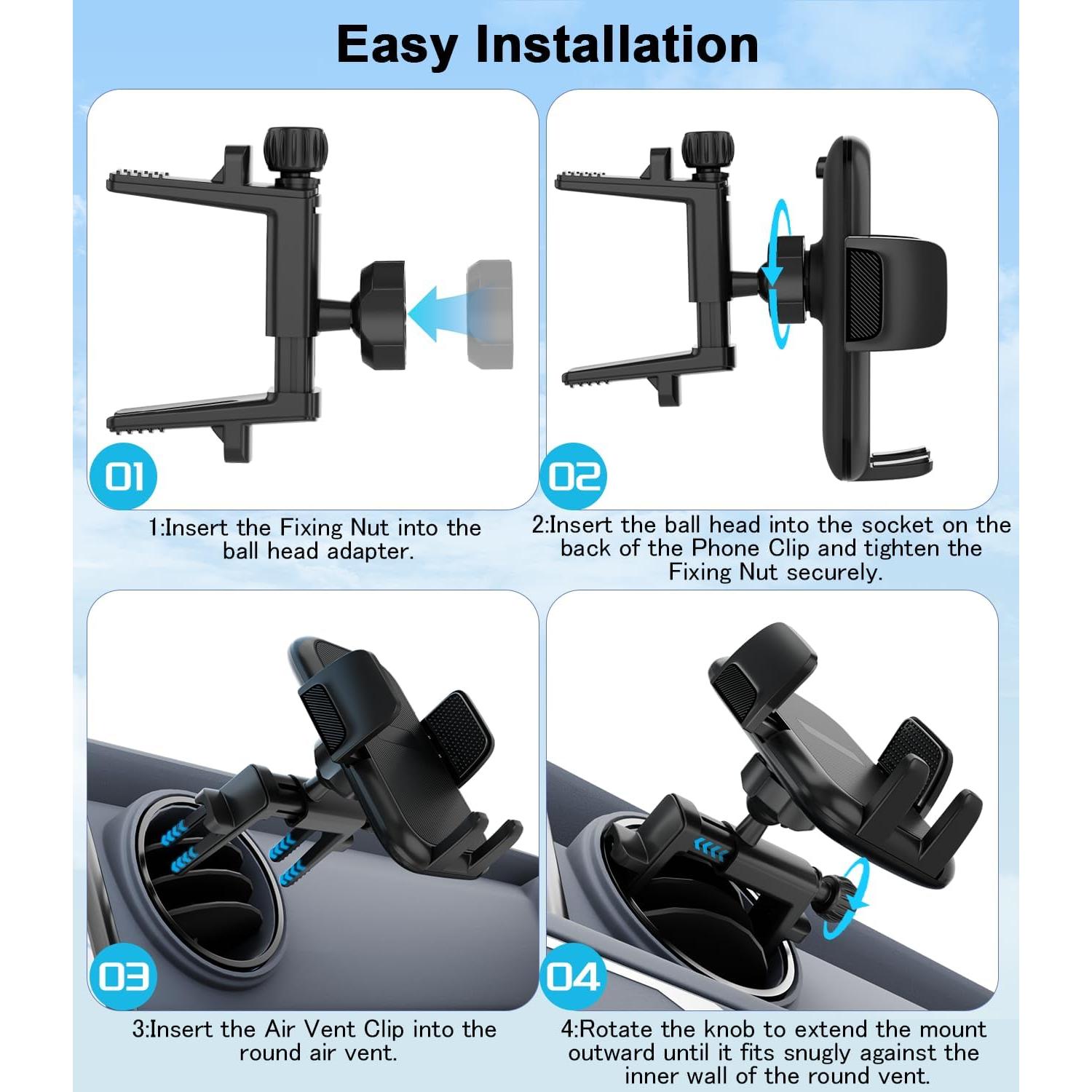 Easy Installation

01

1:Insert the Fixing Nut into the ball head adapter.

02

2:Insert the ball head into the socket on the back of the Phone Clip and tighten the Fixing Nut securely.

03

3:Insert the Air Vent Clip into the round air vent.

04

4:Rotate the knob to extend the mount outward until it fits snugly against the inner wall of the round vent.