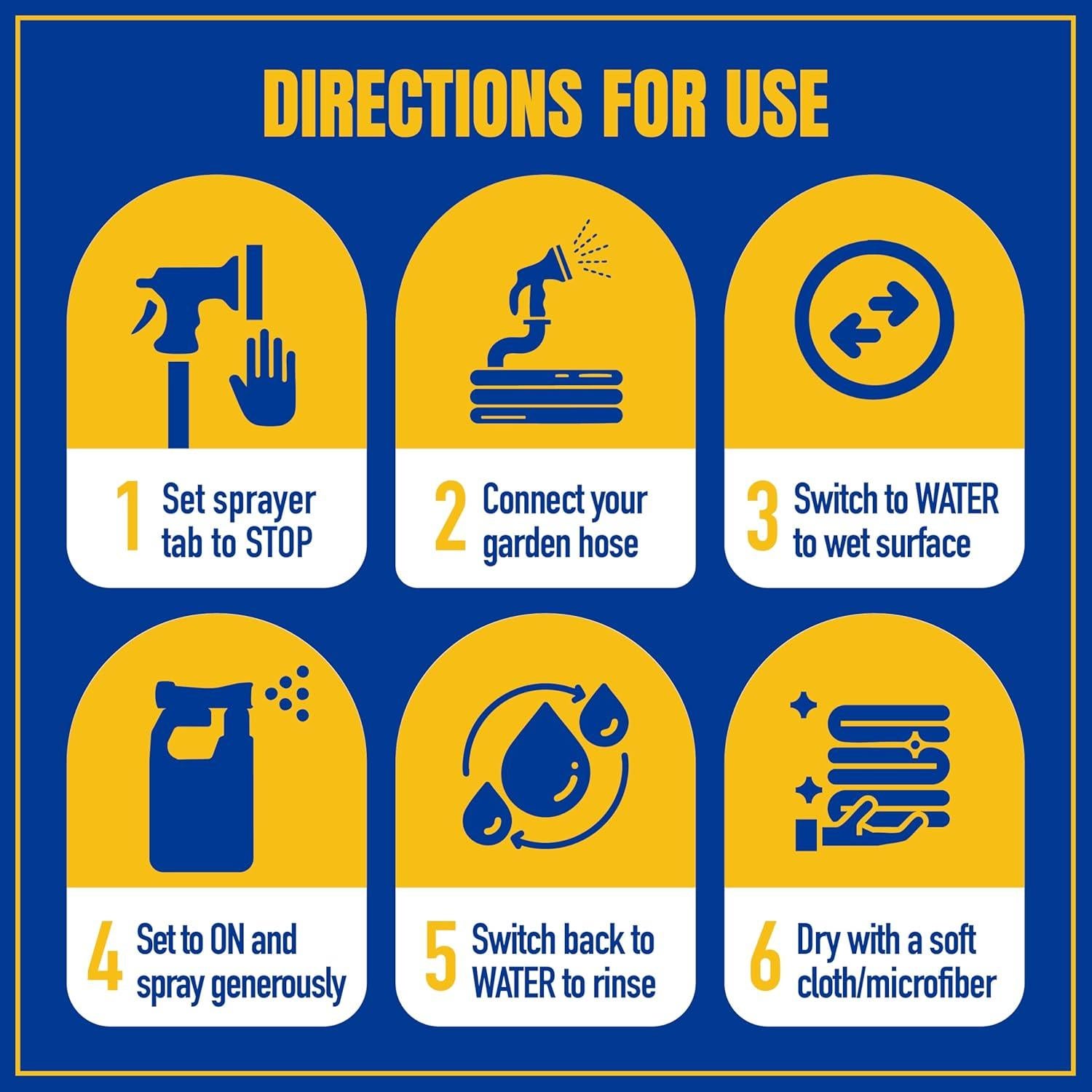 DIRECTIONS FOR USE

1 Set sprayer tab to STOP

2 Connect your garden hose

3 Switch to WATER to wet surface

4 Set to ON and spray generously

5 Switch back to WATER to rinse

6 Dry with a soft cloth/microfiber