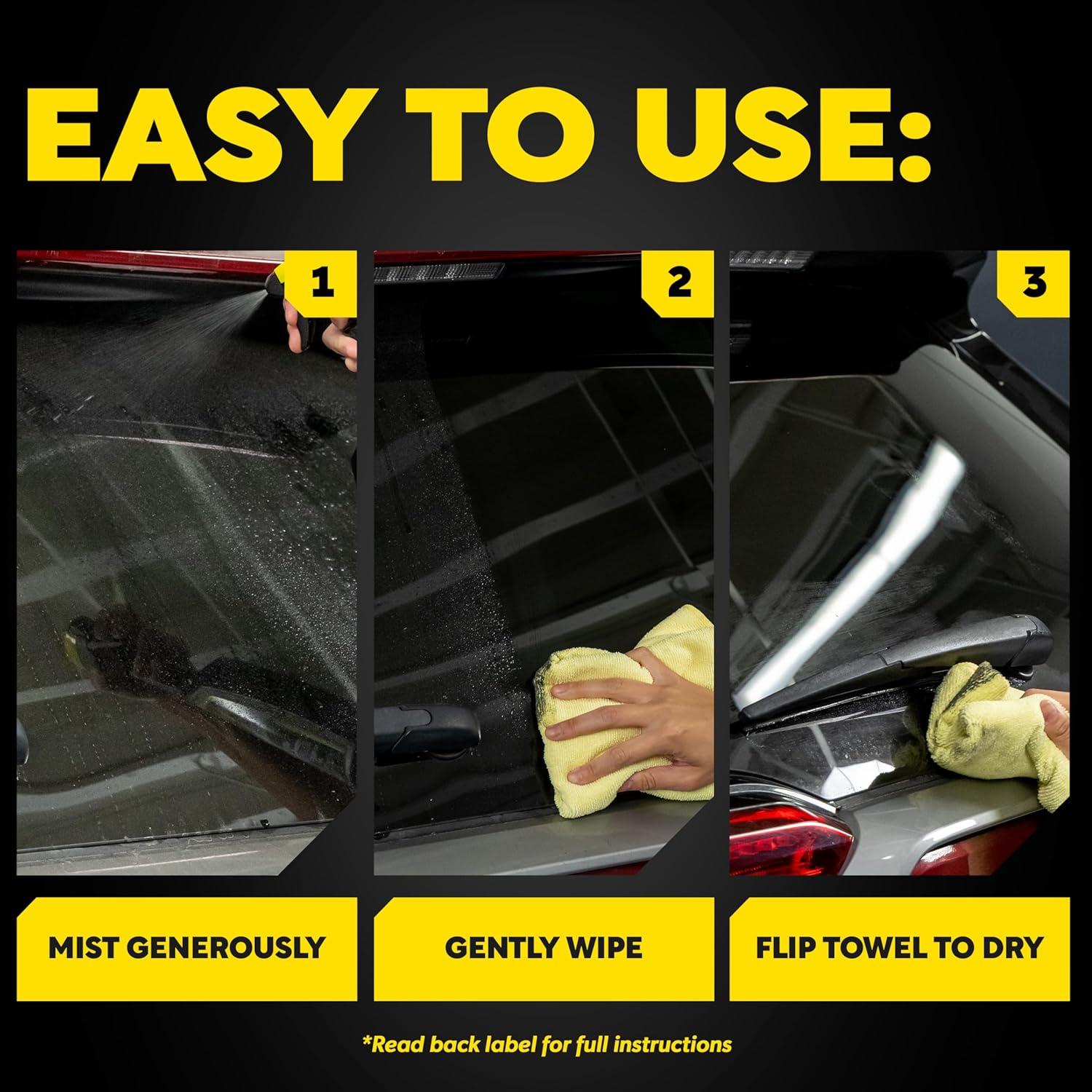 EASY TO USE:

1

2

3

MIST GENEROUSLY

GENTLY WIPE

FLIP TOWEL TO DRY

*Read back label for full instructions