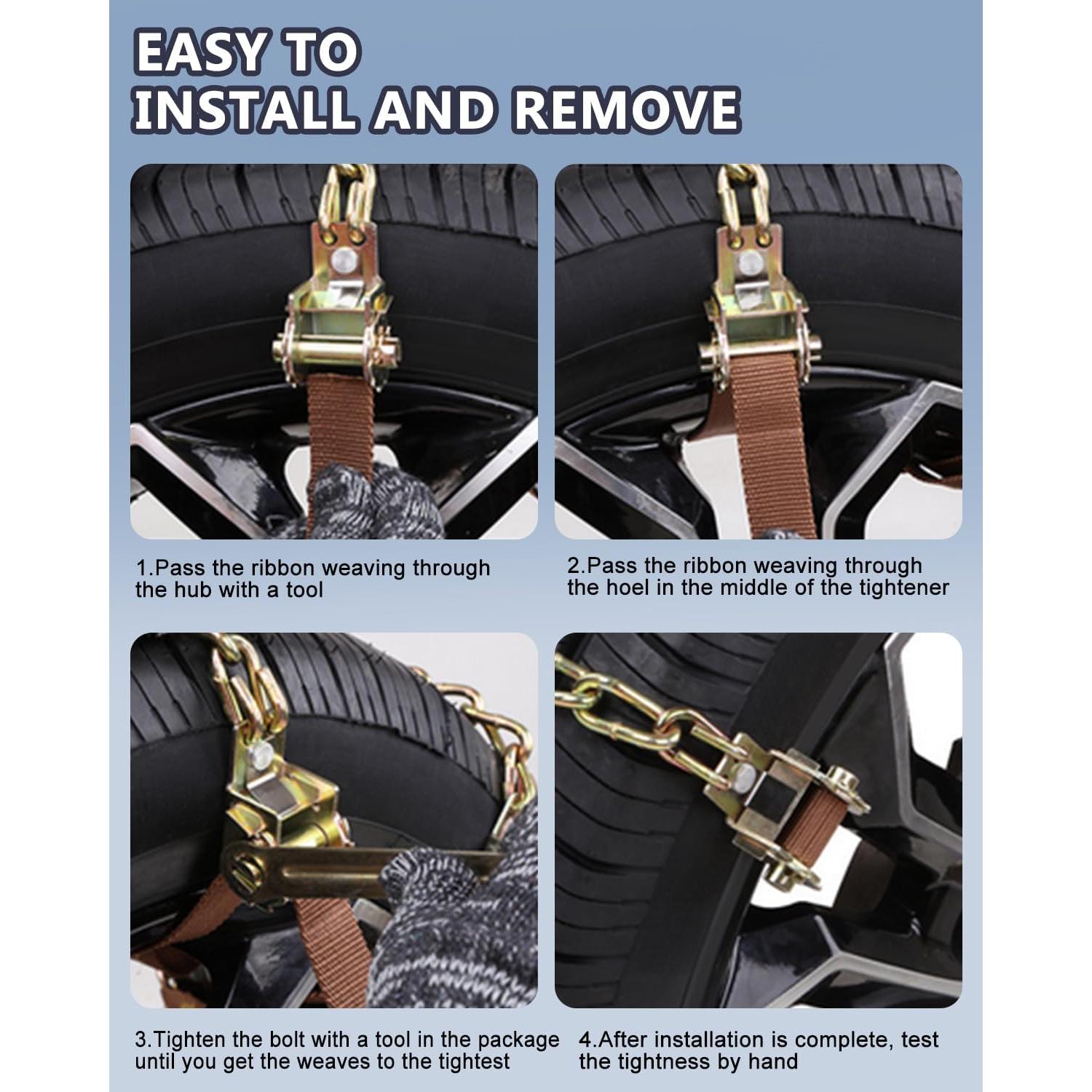 EASY TO INSTALL AND REMOVE

1.Pass the ribbon weaving through the hub with a tool

2.Pass the ribbon weaving through the hoel in the middle of the tightener

3.Tighten the bolt with a tool in the package until you get the weaves to the tightest

4.After installation is complete, test the tightness by hand