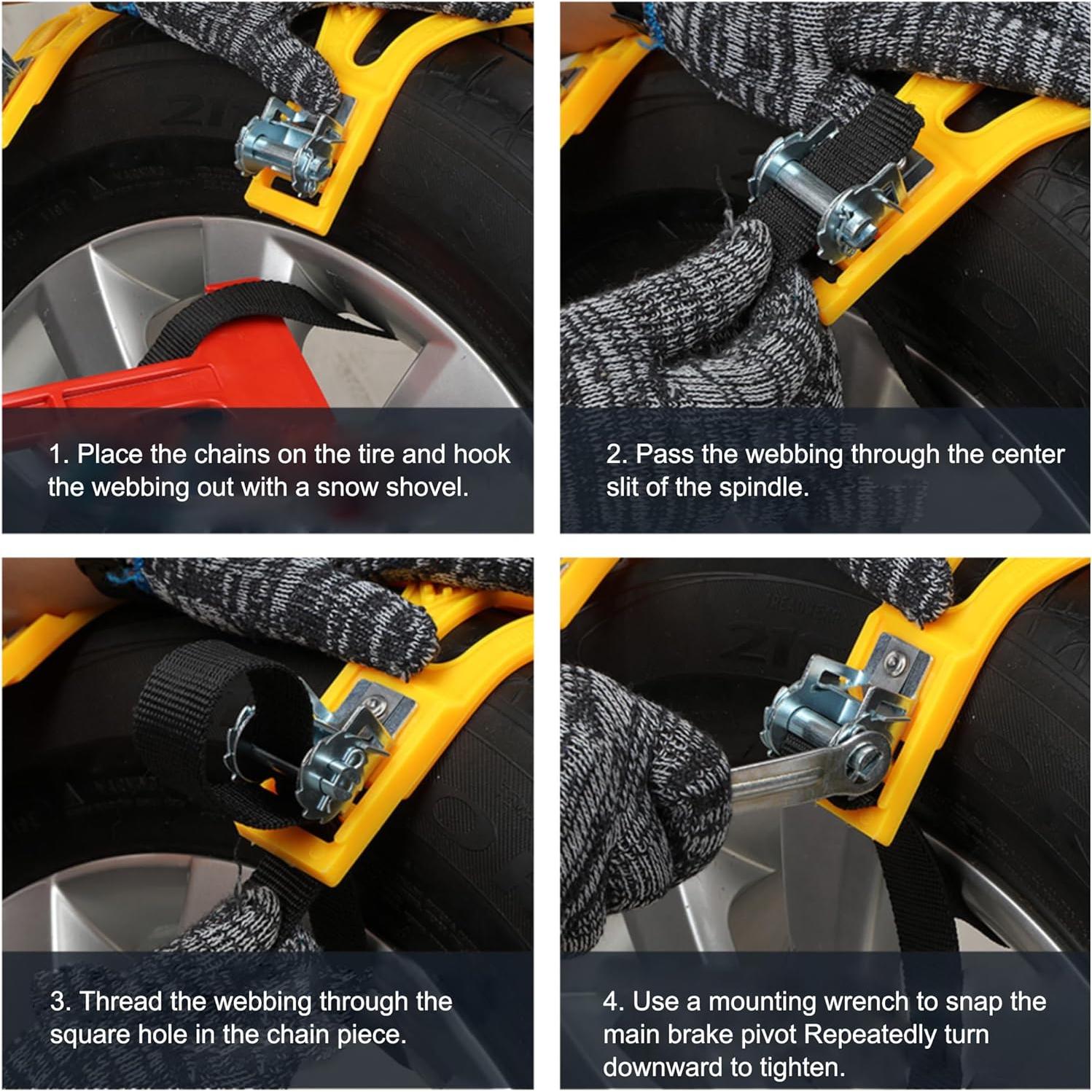 1. Place the chains on the tire and hook the webbing out with a snow shovel.

2. Pass the webbing through the center slit of the spindle.

3. Thread the webbing through the square hole in the chain piece.

4. Use a mounting wrench to snap the main brake pivot Repeatedly turn downward to tighten.