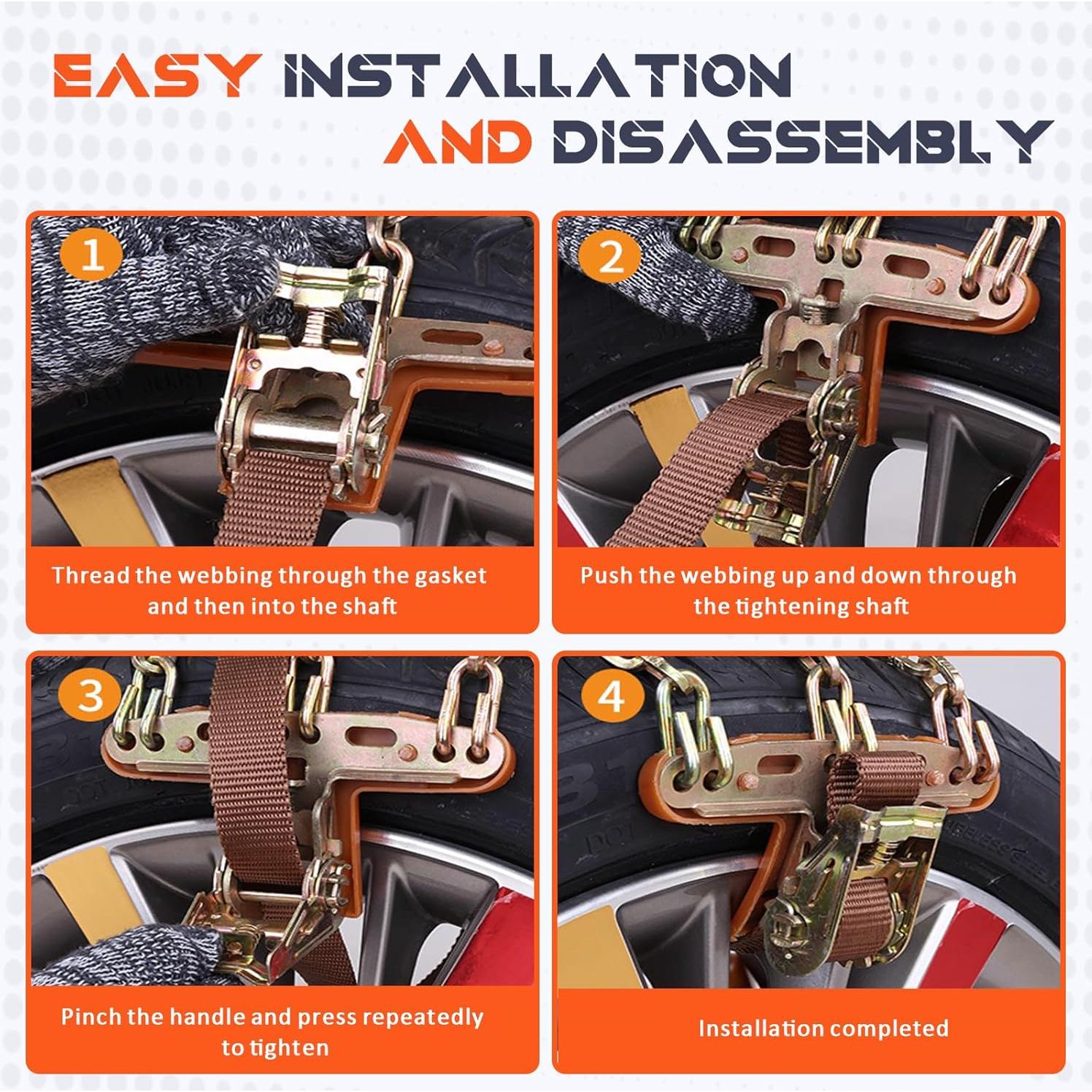 EASY INSTALLATION AND DISASSEMBLY

1

Thread the webbing through the gasket and then into the shaft

2

Push the webbing up and down through the tightening shaft

3

Pinch the handle and press repeatedly to tighten

4

Installation completed