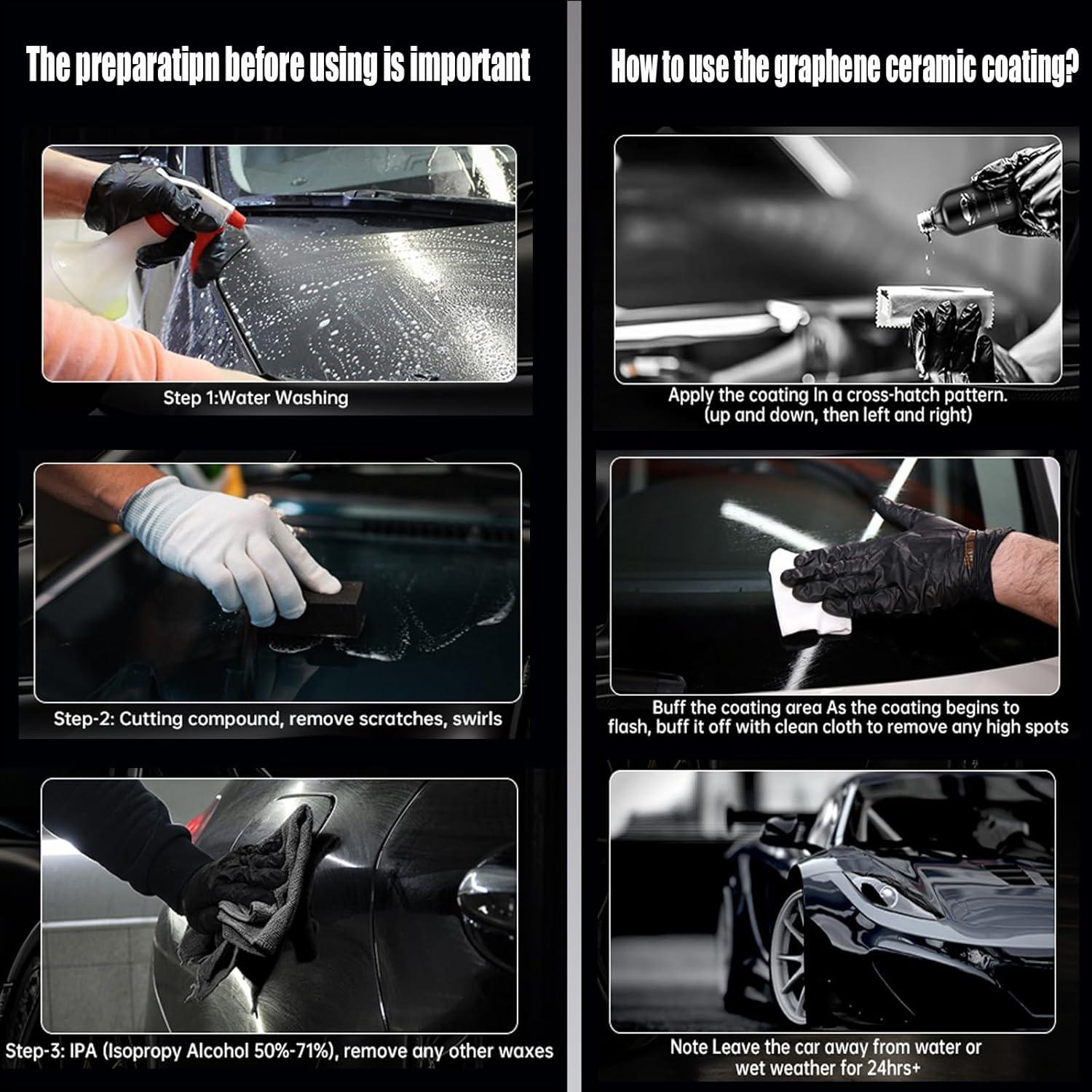 The preparatipn before using is important

Step 1:Water Washing

Step-2: Cutting compound, remove scratches, swirls

Step-3: IPA (Isopropy Alcohol 50%-71%), remove any other waxes

How to use the graphene ceramic coating?

Apply the coating In a cross-hatch pattern. (up and down, then left and right)

Buff the coating area As the coating begins to flash, buff it off with clean cloth to remove any high spots

Note Leave the car away from water or wet weather for 24hrs+