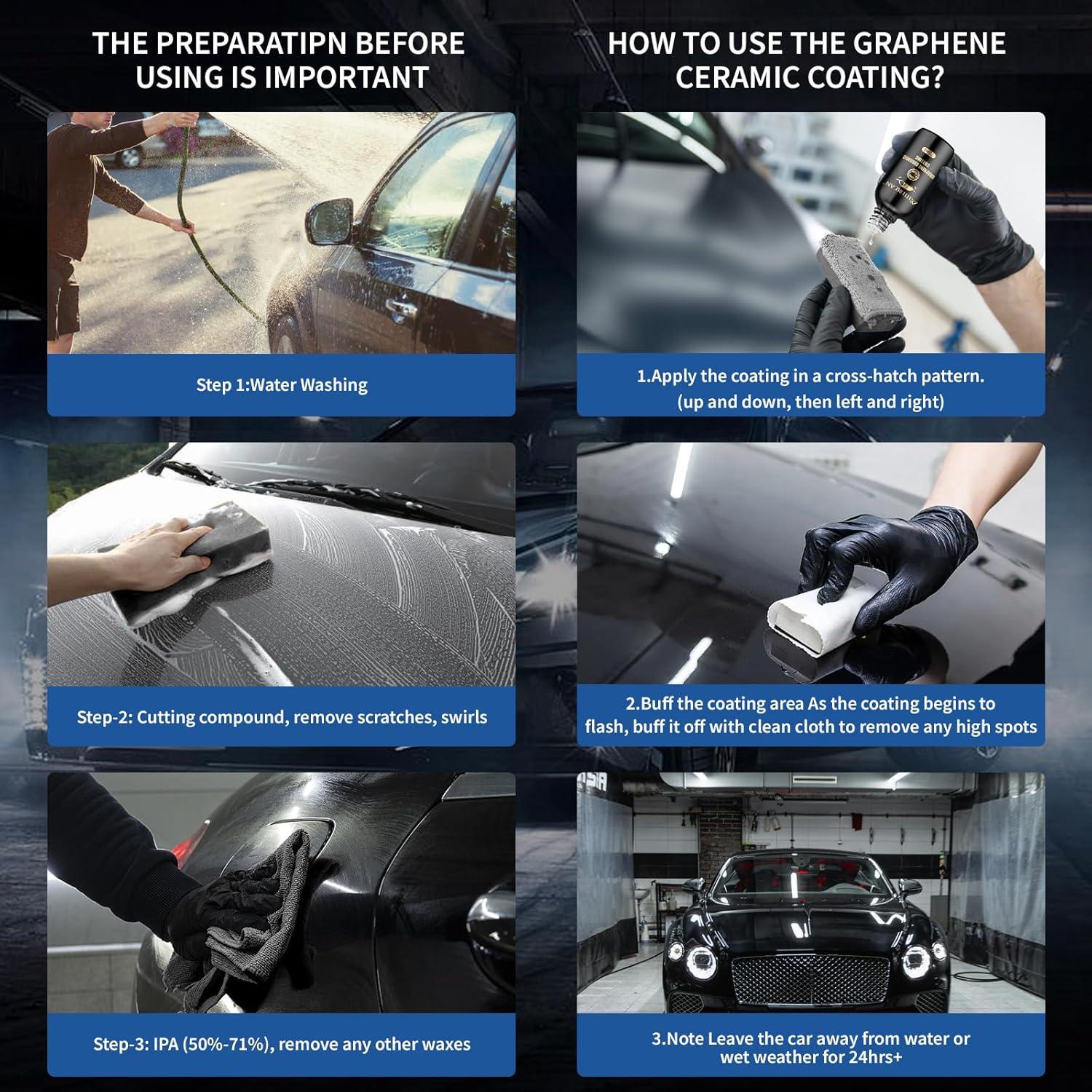 THE PREPARATIPN BEFORE USING IS IMPORTANT

Step 1:Water Washing

Step-2: Cutting compound, remove scratches, swirls

Step-3: IPA (50%-71%), remove any other waxes

HOW TO USE THE GRAPHENE CERAMIC COATING?

1.Apply the coating in a cross-hatch pattern. (up and down, then left and right)

2.Buff the coating area As the coating begins to flash, buff it off with clean cloth to remove any high spots

3.Note Leave the car away from water or wet weather for 24hrs+