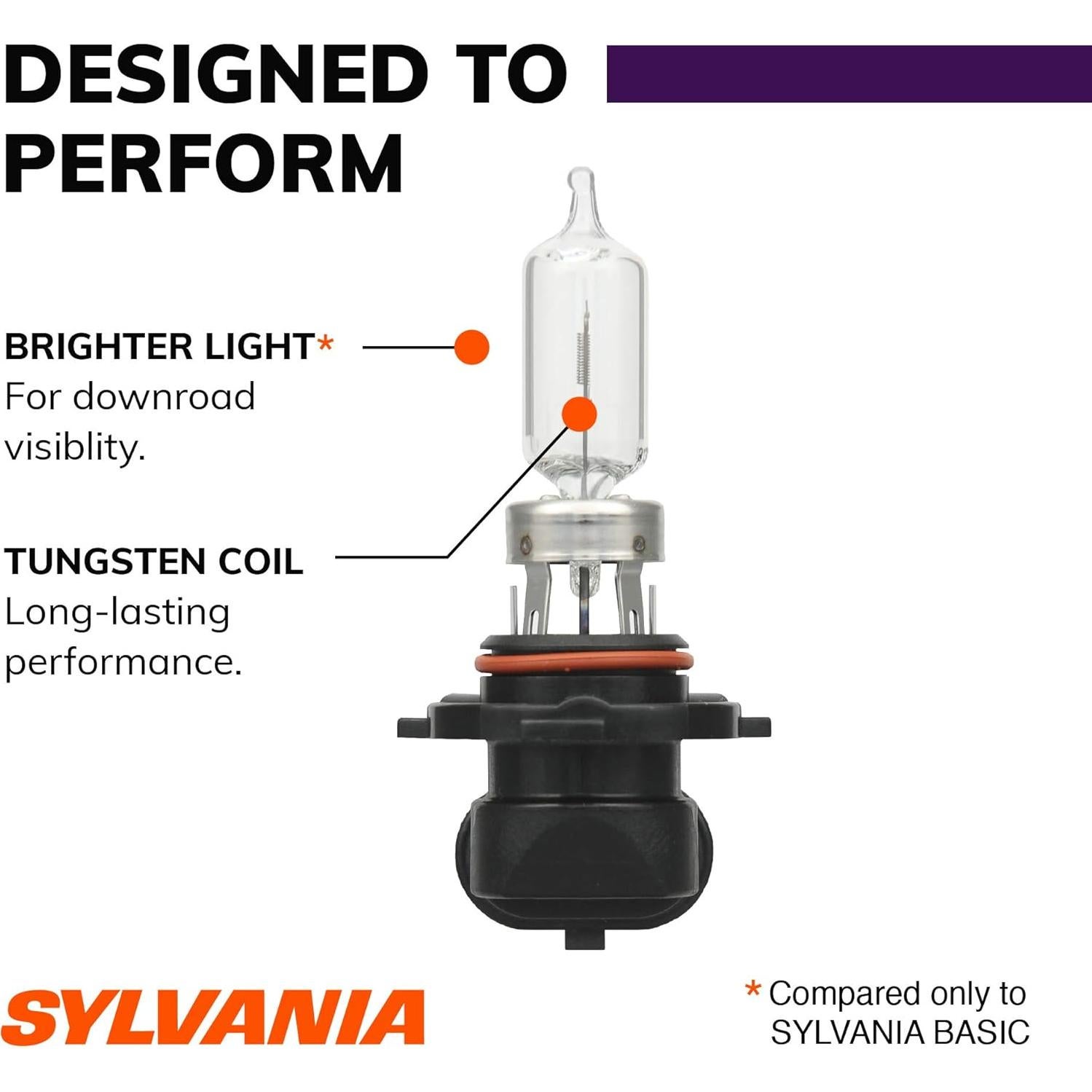 DESIGNED TO PERFORM

BRIGHTER LIGHT*
For downroad visiblity.

TUNGSTEN COIL
Long-lasting performance.

SYLVANIA

* Compared only to SYLVANIA BASIC