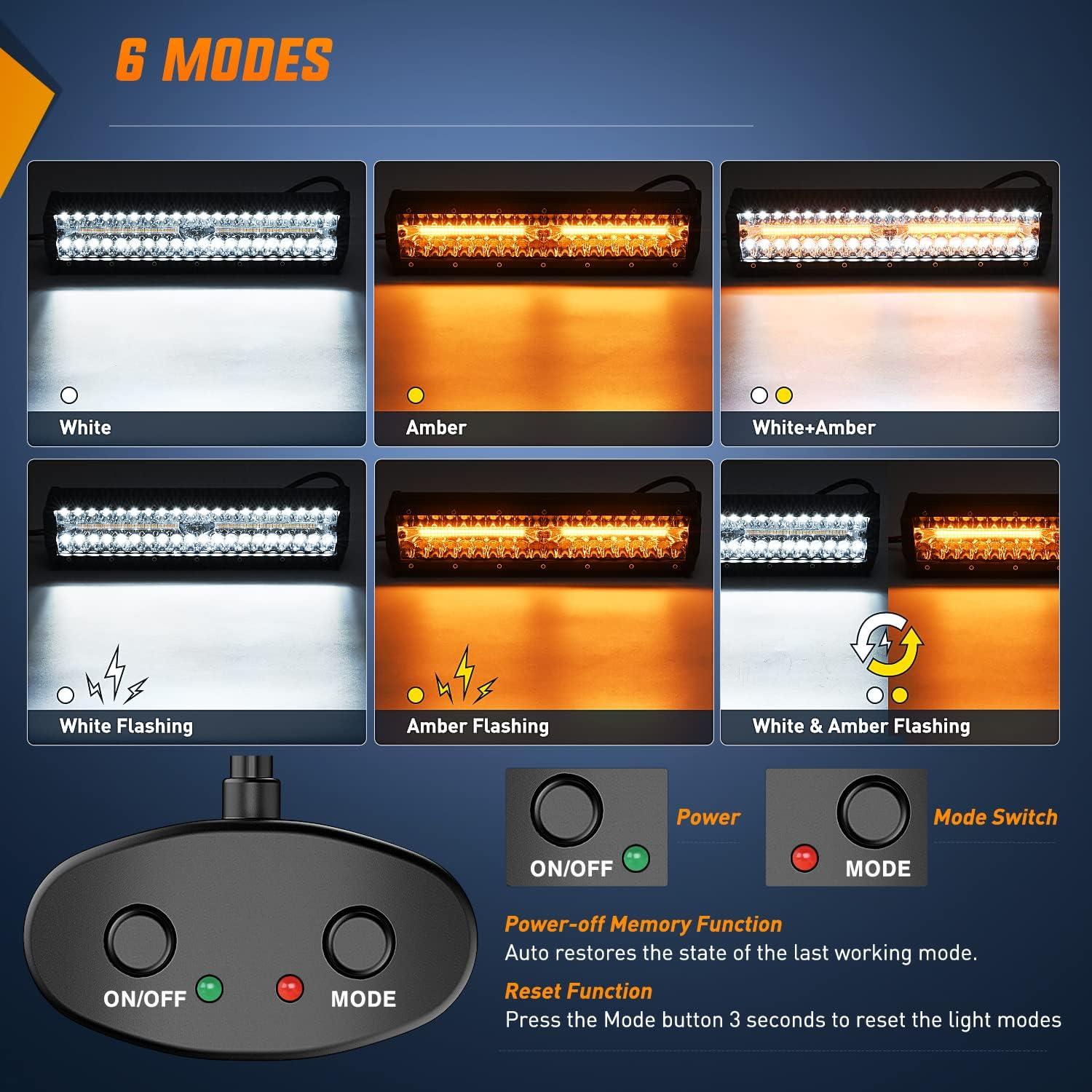 6 MODES

White

Amber

White+Amber

White Flashing

Amber Flashing

White & Amber Flashing

ON/OFF

MODE

ON/OFF

Power

MODE

Mode Switch

Power-off Memory Function
Auto restores the state of the last working mode.

Reset Function
Press the Mode button 3 seconds to reset the light modes