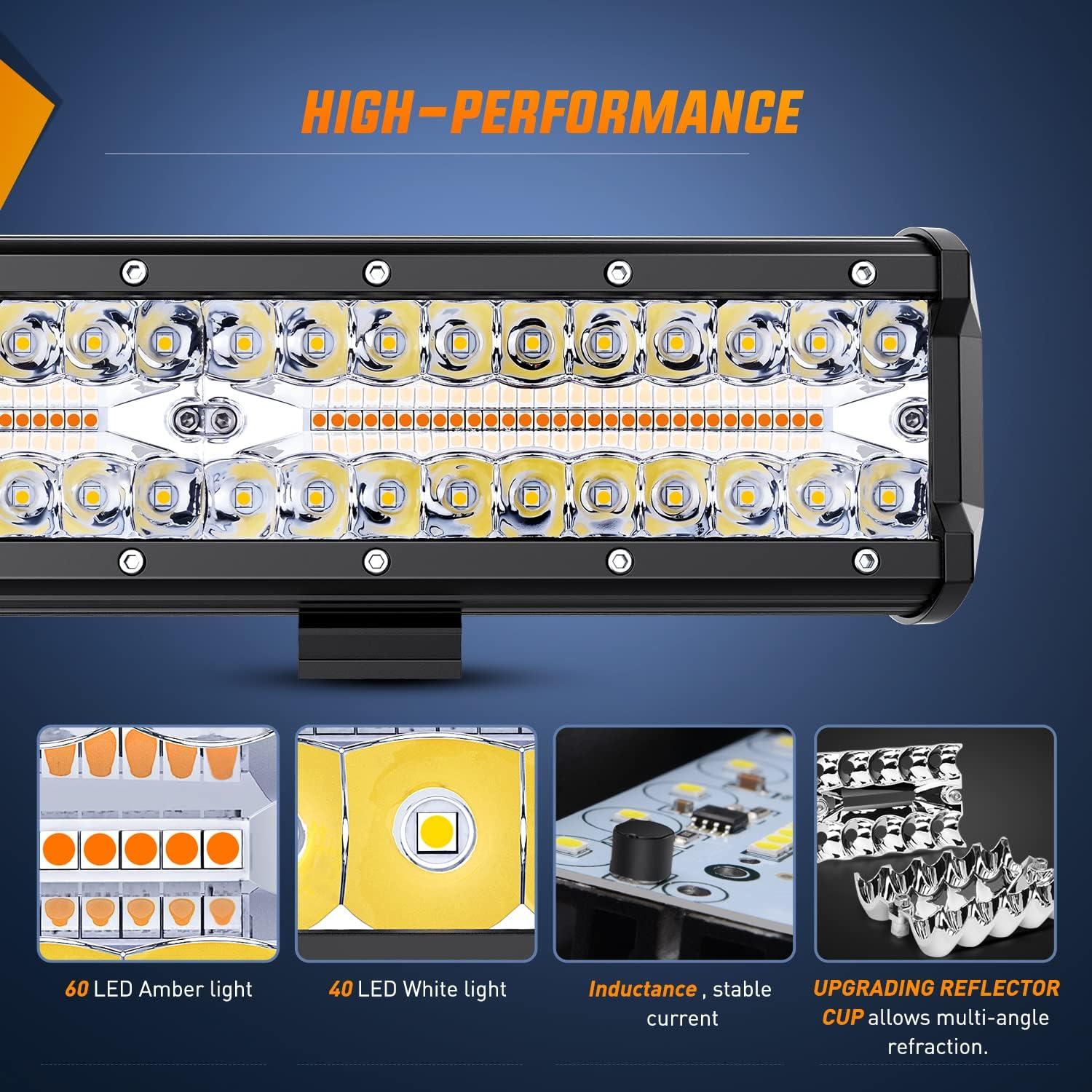 HIGH-PERFORMANCE

60 LED Amber light

40 LED White light

Inductance , stable current

UPGRADING REFLECTOR CUP allows multi-angle refraction.