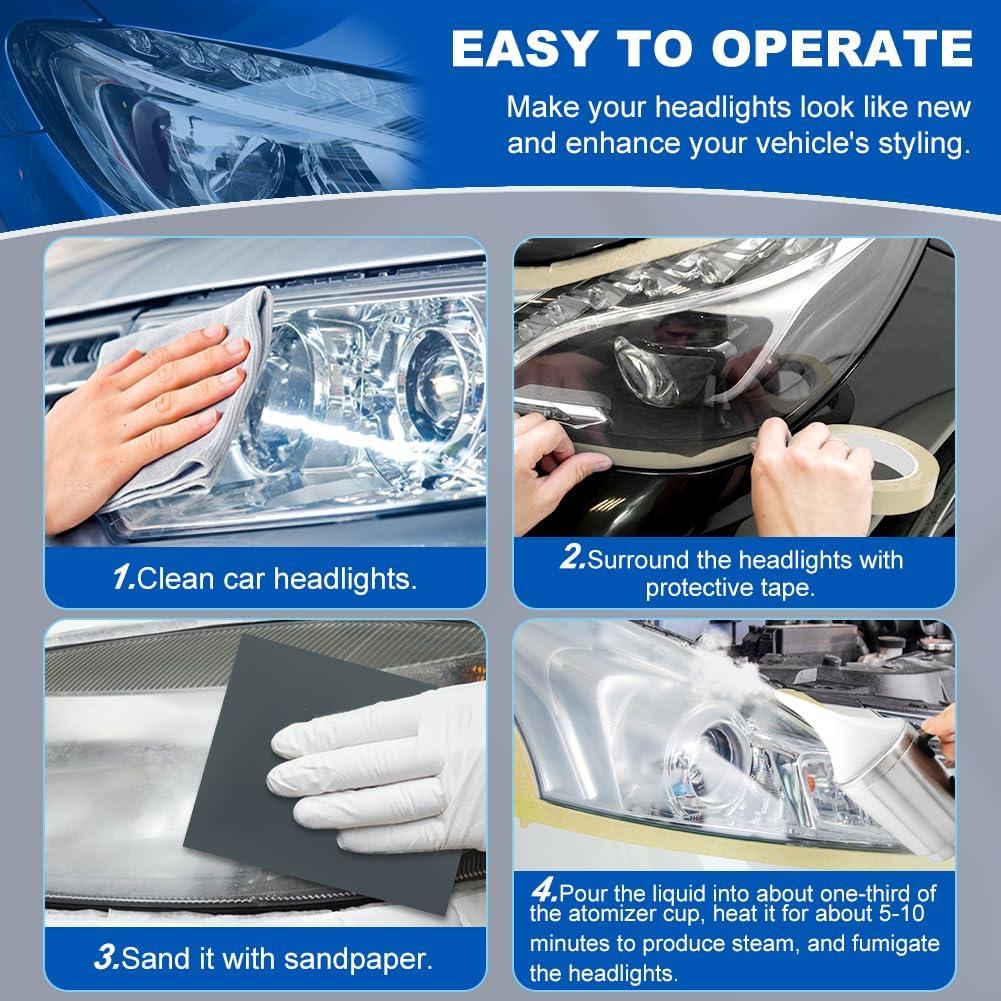 EASY TO OPERATE

Make your headlights look like new and enhance your vehicle's styling.

1.Clean car headlights.

2.Surround the headlights with protective tape.

3.Sand it with sandpaper.

4.Pour the liquid into about one-third of the atomizer cup, heat it for about 5-10 minutes to produce steam, and fumigate the headlights.