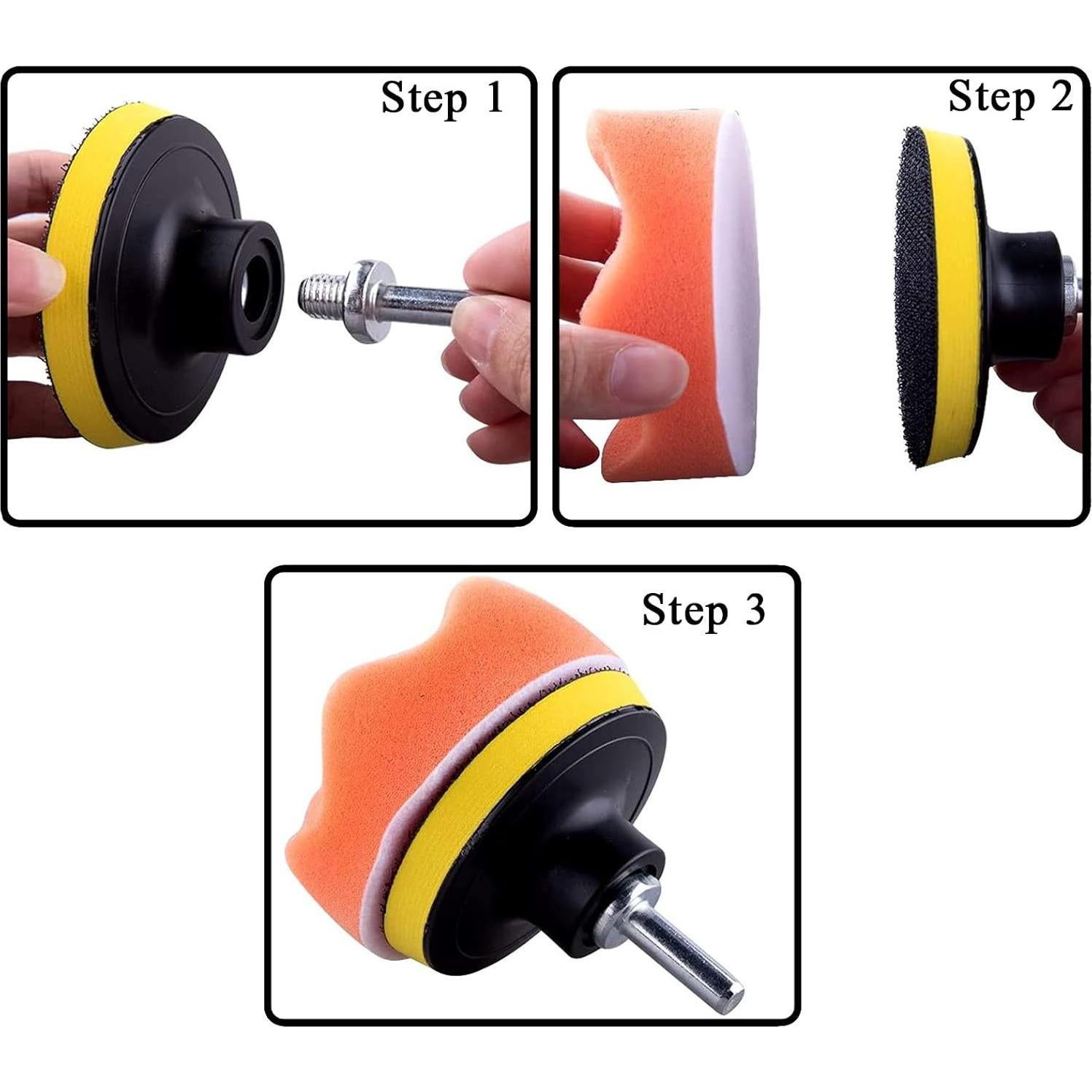 Step 1

Step 2

Step 3