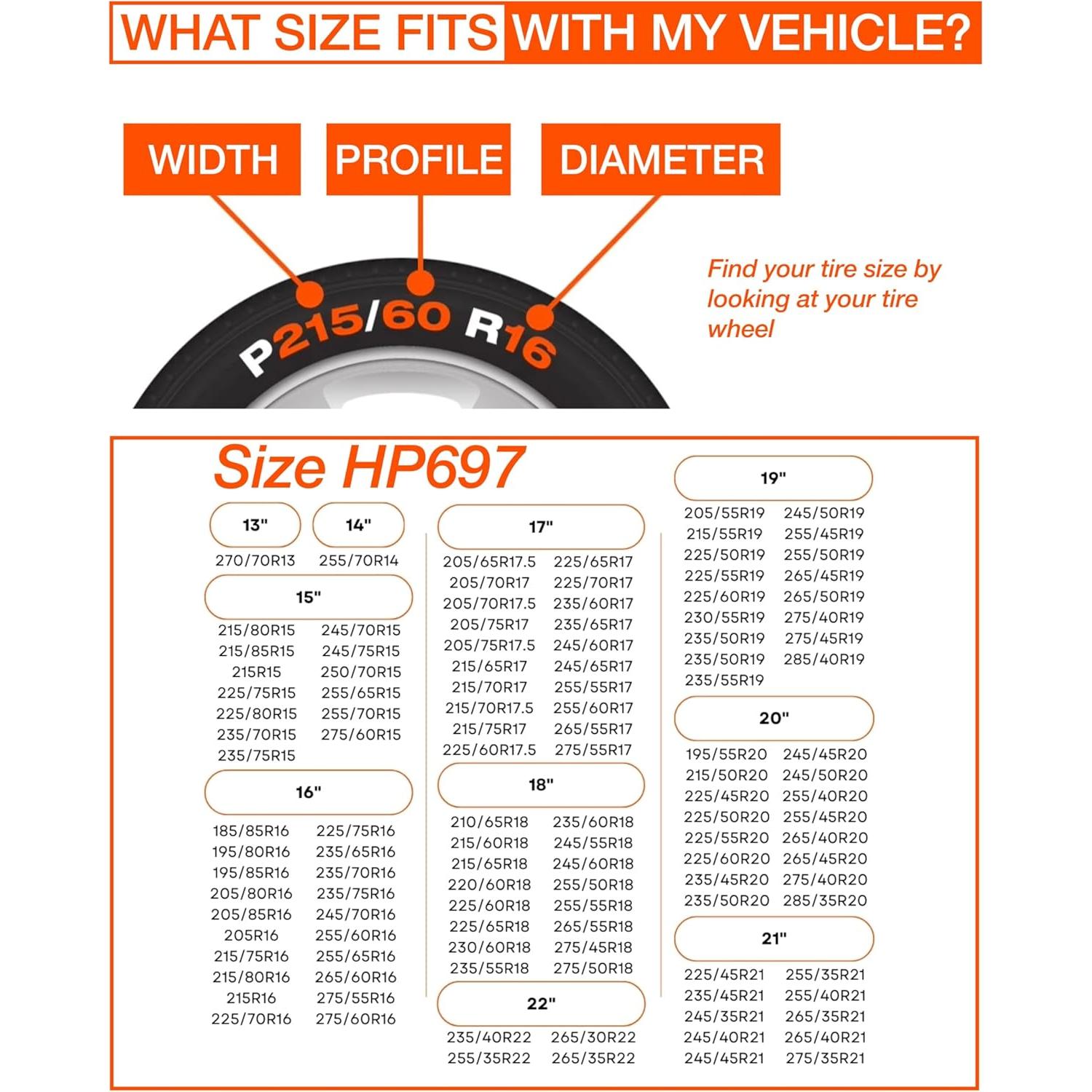 WHAT SIZE FITS WITH MY VEHICLE?

WIDTH
PROFILE
DIAMETER

P215/60 R16

Find your tire size by looking at your tire wheel

Size HP697

13"
270/70R13

14"
255/70R14

15"
215/80R15
215/85R15
215R15
225/75R15
225/80R15
235/70R15
235/75R15
245/70R15
245/75R15
250/70R15
255/65R15
255/70R15
275/60R15

16"
185/85R16
195/80R16
195/85R16
205/80R16
205/85R16
205R16
215/75R16
215/80R16
215R16
225/70R16
225/75R16
235/65R16
235/70R16
235/75R16
245/70R16
255/60R16
255/65R16
265/60R16
275/55R16
275/60R16

17"
205/65R17.5
205/70R17
205/70R17.5
205/75R17
205/75R17.5
215/65R17
215/70R17
215/70R17.5
215/75R17
225/60R17.5
225/65R17
225/70R17
235/60R17
235/65R17
245/60R17
245/65R17
255/55R17
255/60R17
265/55R17
275/55R17

18"
210/65R18
215/60R18
215/65R18
220/60R18
225/60R18
225/65R18
230/60R18
235/55R18
235/60R18
245/55R18
245/60R18
255/50R18
255/55R18
265/55R18
275/45R18
275/50R18

22"
235/40R22
255/35R22
265/30R22
265/35R22

19"
205/55R19
215/55R19
225/50R19
225/55R19
225/60R19
230/55R19
235/50R19
235/50R19
235/55R19
245/50R19
255/45R19
255/50R19
265/45R19
265/50R19
275/40R19
275/45R19
285/40R19

20"
195/55R20
215/50R20
225/45R20
225/50R20
225/55R20
225/60R20
235/45R20
235/50R20
245/45R20
245/50R20
255/40R20
255/45R20
265/40R20
265/45R20
275/40R20
285/35R20

21"
225/45R21
235/45R21
245/35R21
245/40R21
245/45R21
255/35R21
255/40R21
265/35R21
265/40R21
275/35R21