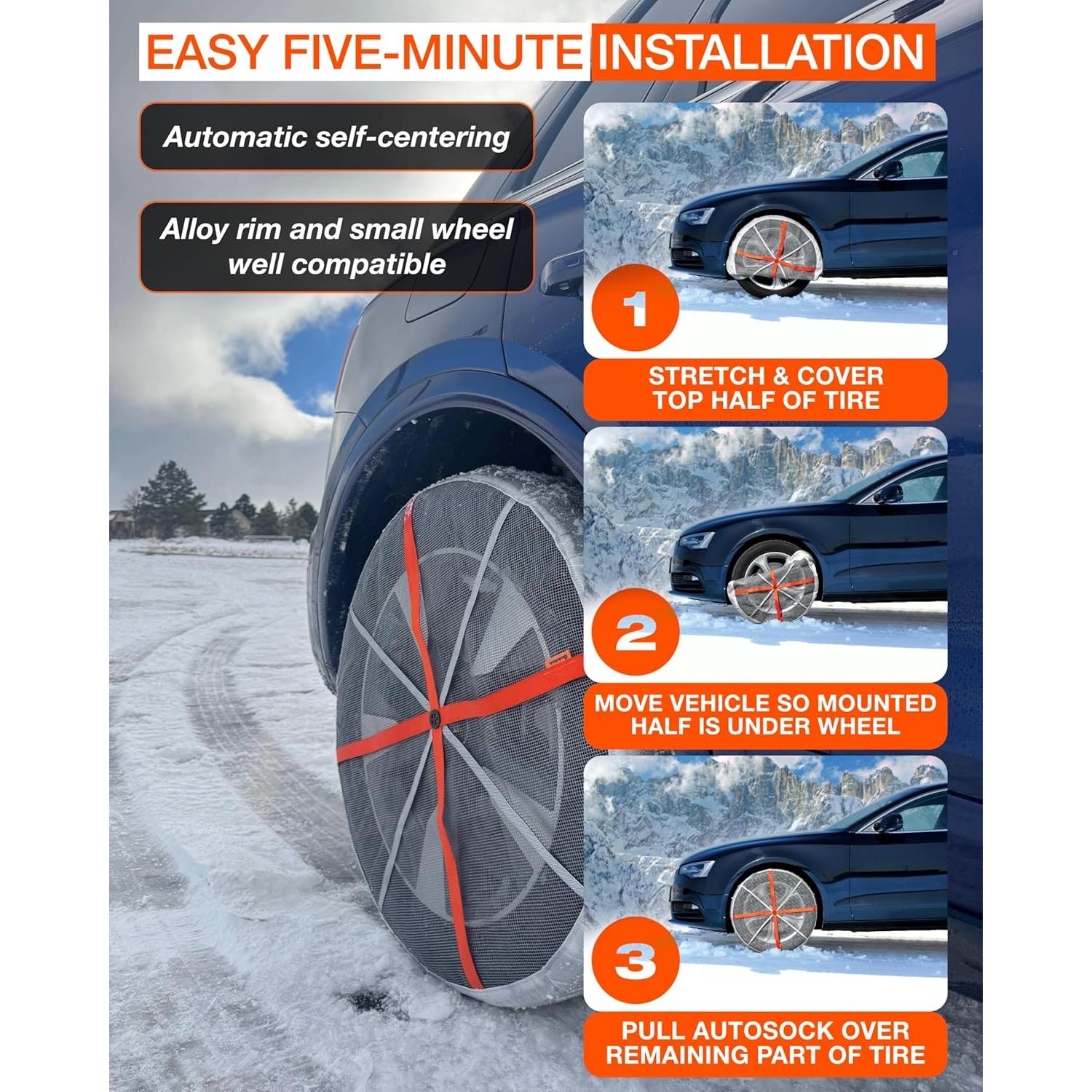 EASY FIVE-MINUTE INSTALLATION

Automatic self-centering

Alloy rim and small wheel well compatible

1

STRETCH & COVER TOP HALF OF TIRE

2

MOVE VEHICLE SO MOUNTED HALF IS UNDER WHEEL

3

PULL AUTOSOCK OVER REMAINING PART OF TIRE