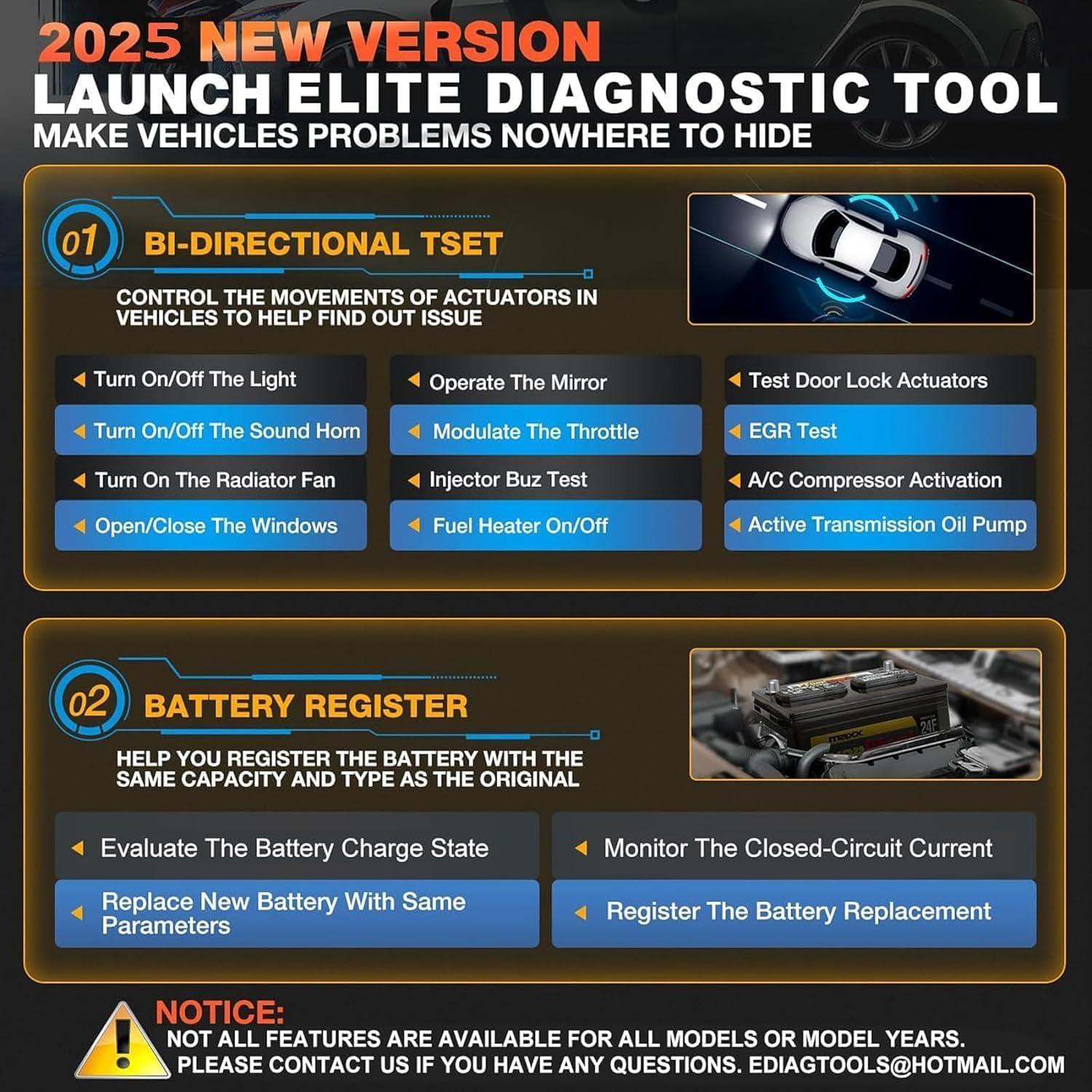 2025 NEW VERSION
LAUNCH ELITE DIAGNOSTIC TOOL
MAKE VEHICLES PROBLEMS NOWHERE TO HIDE

01 BI-DIRECTIONAL TSET

CONTROL THE MOVEMENTS OF ACTUATORS IN VEHICLES TO HELP FIND OUT ISSUE

Turn On/Off The Light
Turn On/Off The Sound Horn
Turn On The Radiator Fan
Open/Close The Windows

Operate The Mirror
Modulate The Throttle
Injector Buz Test
Fuel Heater On/Off

Test Door Lock Actuators
EGR Test
A/C Compressor Activation
Active Transmission Oil Pump

02 BATTERY REGISTER

HELP YOU REGISTER THE BATTERY WITH THE SAME CAPACITY AND TYPE AS THE ORIGINAL

maxx 24F

Evaluate The Battery Charge State
Replace New Battery With Same Parameters

Monitor The Closed-Circuit Current
Register The Battery Replacement

NOTICE:
NOT ALL FEATURES ARE AVAILABLE FOR ALL MODELS OR MODEL YEARS.
PLEASE CONTACT US IF YOU HAVE ANY QUESTIONS. EDIAGTOOLS@HOTMAIL.COM