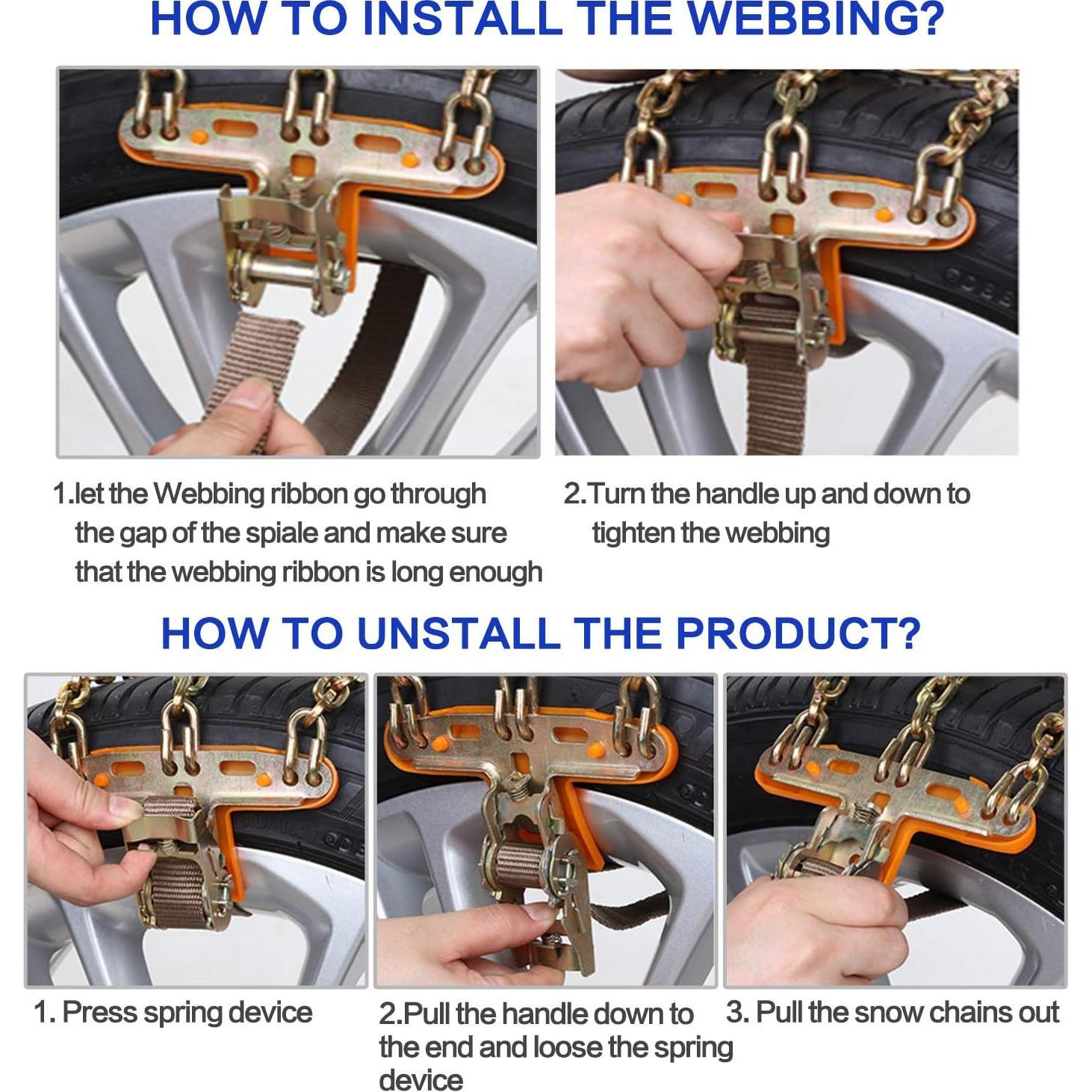 HOW TO INSTALL THE WEBBING?

1.let the Webbing ribbon go through the gap of the spiale and make sure that the webbing ribbon is long enough

2.Turn the handle up and down to tighten the webbing

HOW TO UNSTALL THE PRODUCT?

1. Press spring device

2.Pull the handle down to the end and loose the spring device

3. Pull the snow chains out