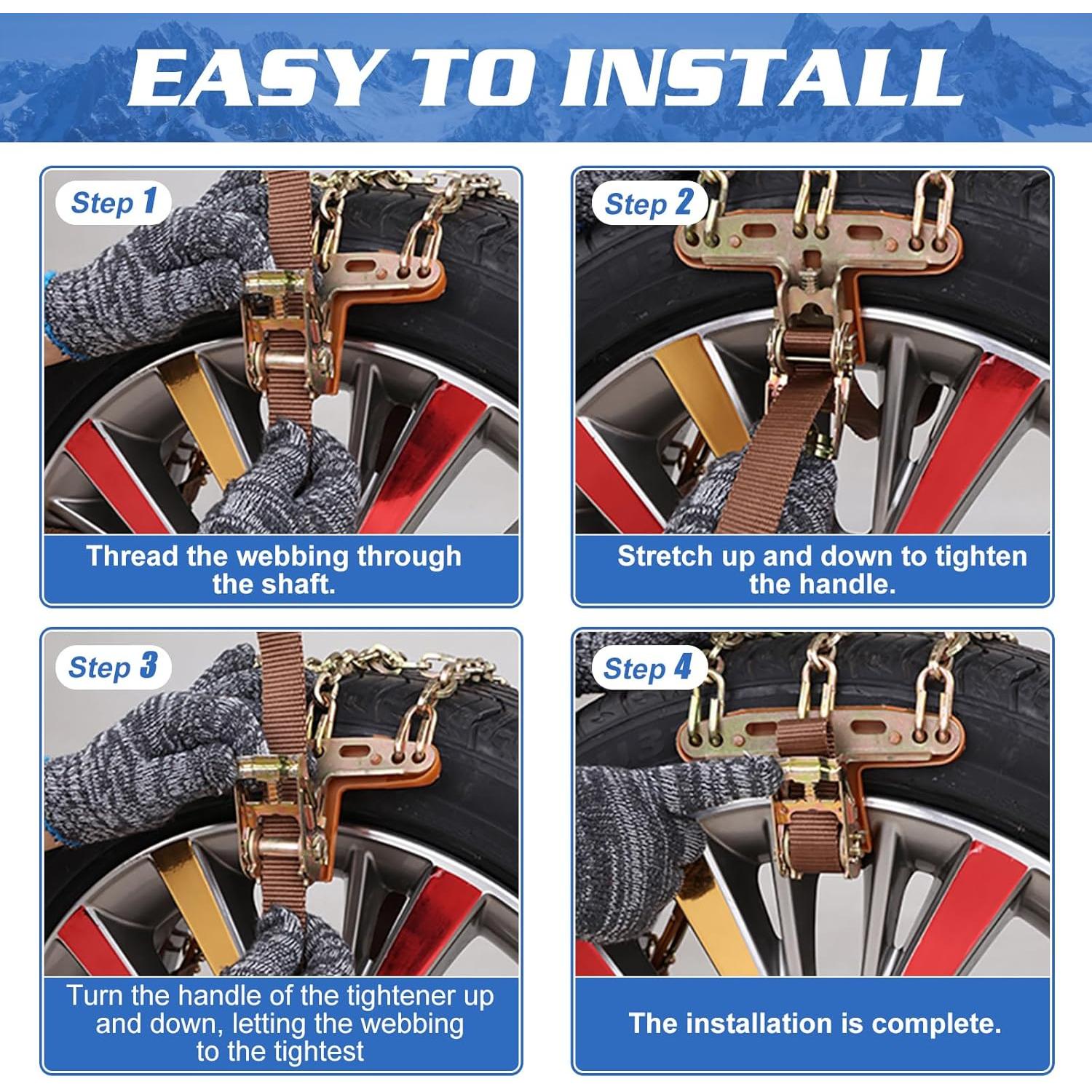 EASY TO INSTALL

Step 1

Thread the webbing through the shaft.

Step 2

Stretch up and down to tighten the handle.

Step 3

Turn the handle of the tightener up and down, letting the webbing to the tightest

Step 4

The installation is complete.