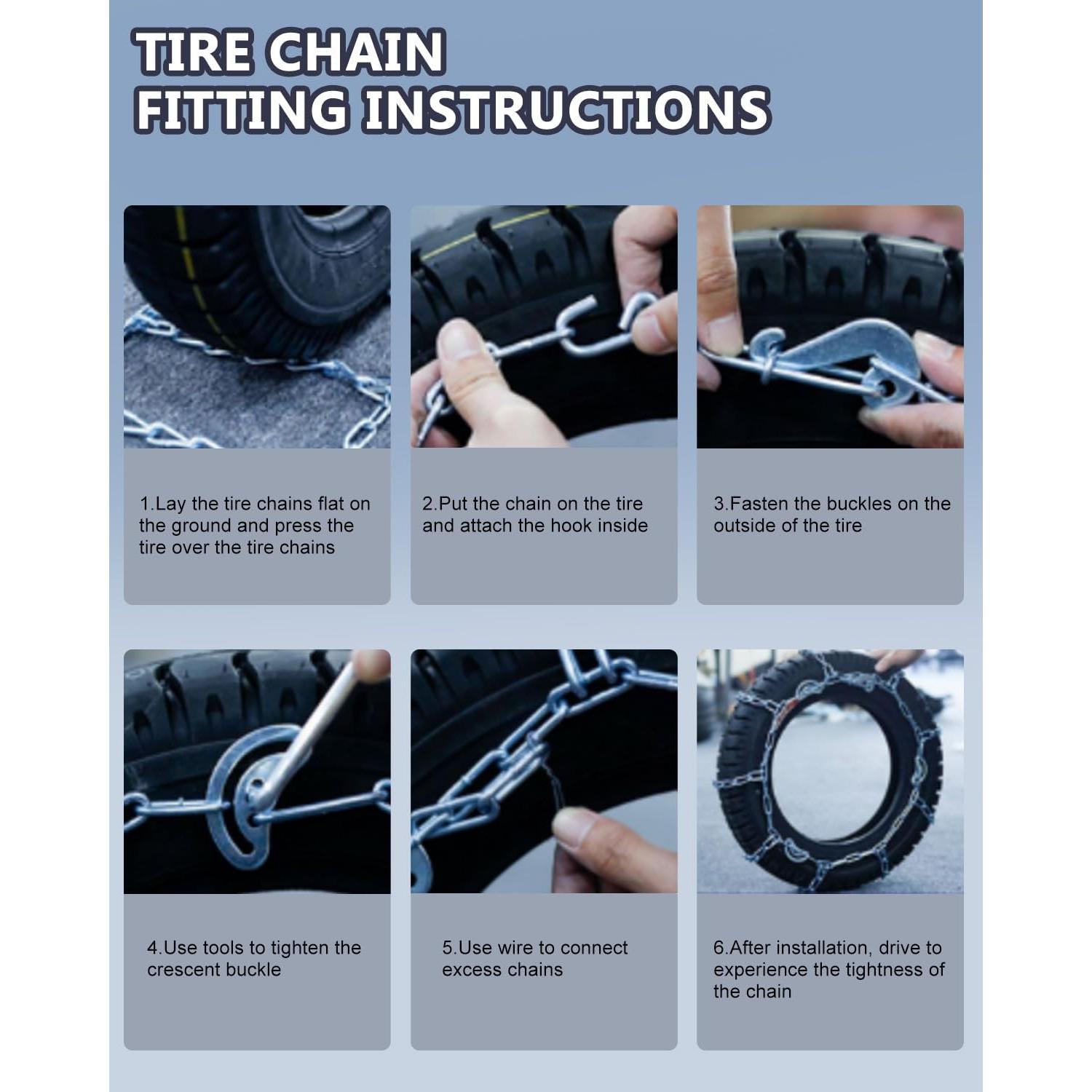 TIRE CHAIN
FITTING INSTRUCTIONS

1.Lay the tire chains flat on the ground and press the tire over the tire chains

2.Put the chain on the tire and attach the hook inside

3.Fasten the buckles on the outside of the tire

4.Use tools to tighten the crescent buckle

5.Use wire to connect excess chains

6.After installation, drive to experience the tightness of the chain