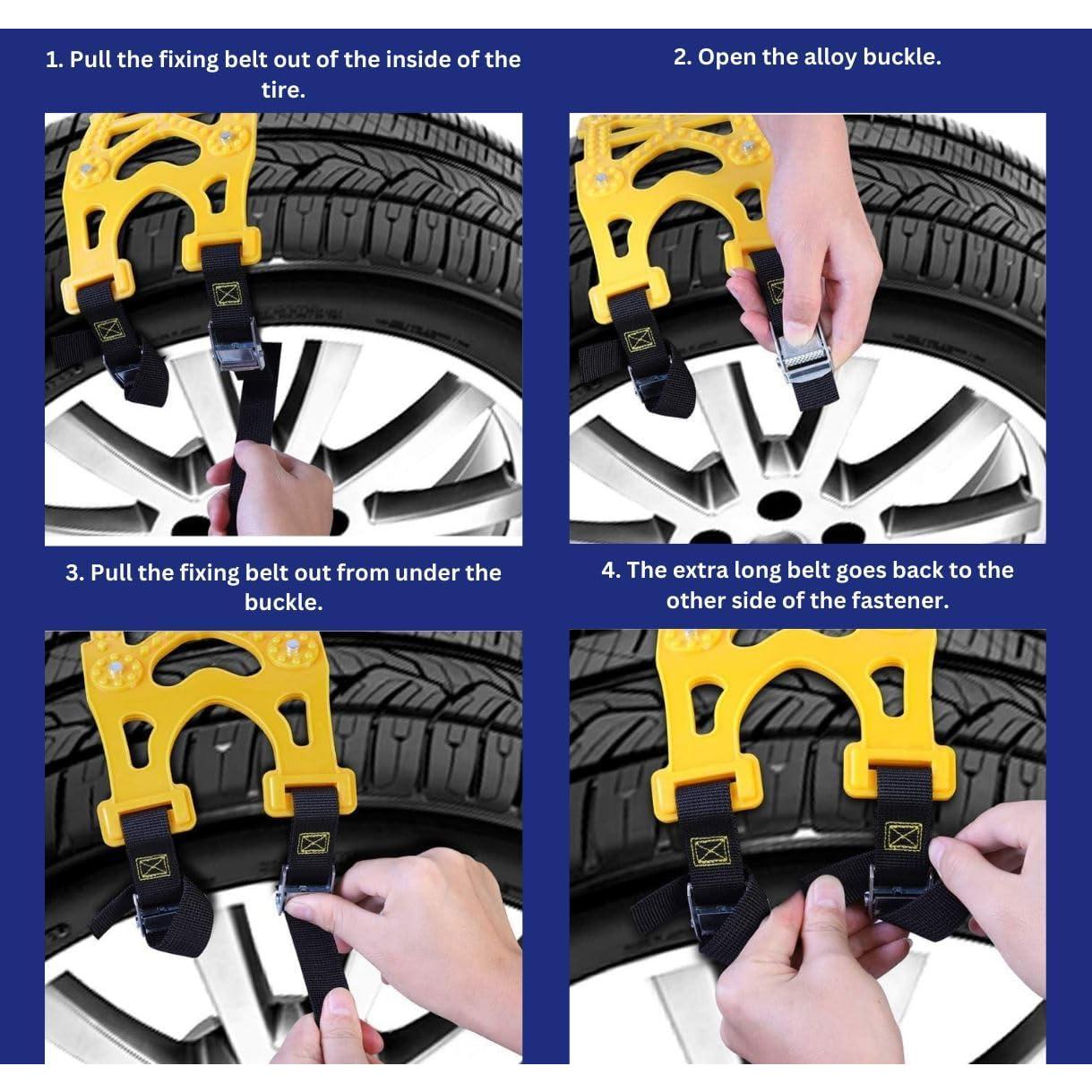 1. Pull the fixing belt out of the inside of the tire.

2. Open the alloy buckle.

3. Pull the fixing belt out from under the buckle.

4. The extra long belt goes back to the other side of the fastener.