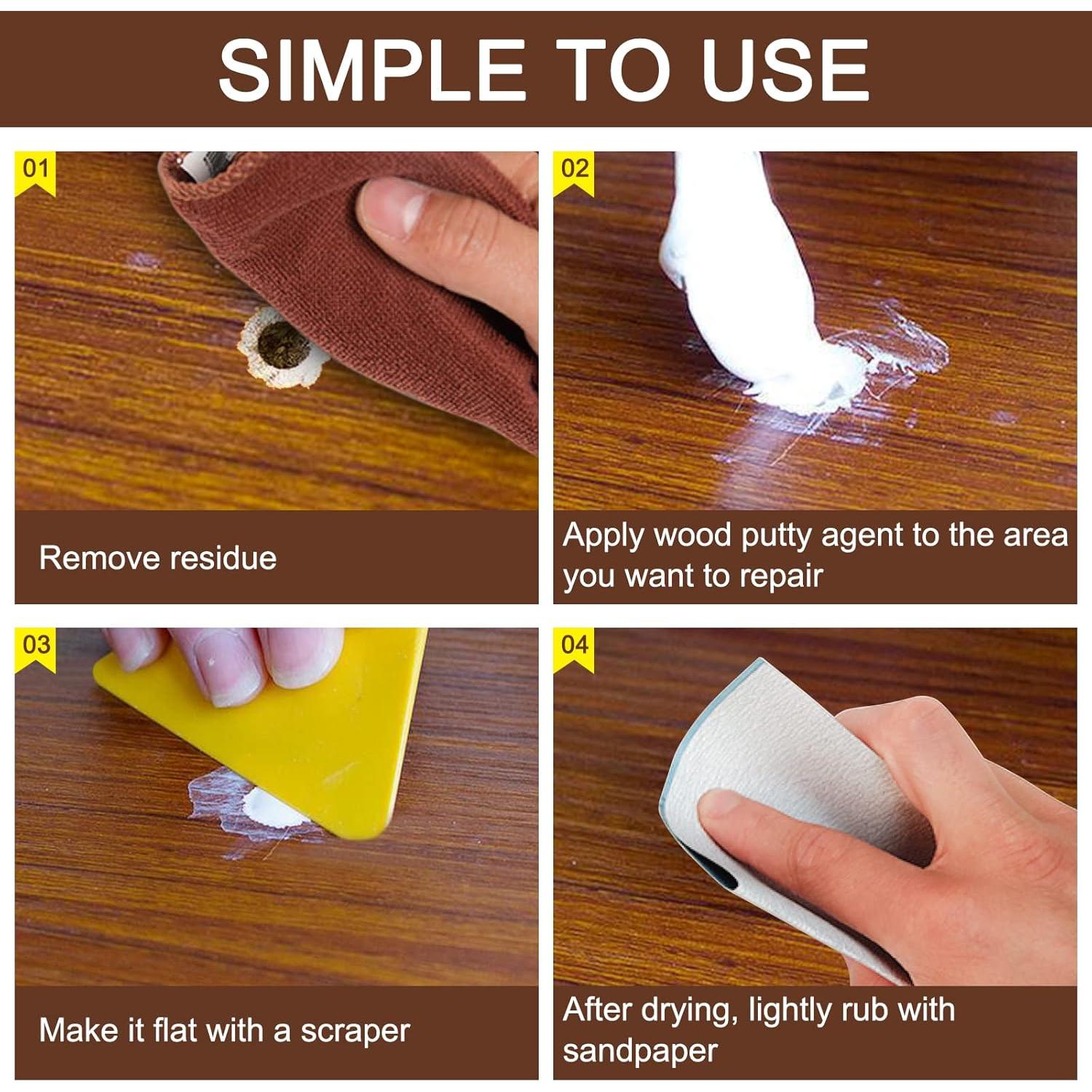 SIMPLE TO USE

01

Remove residue

02

Apply wood putty agent to the area you want to repair

03

Make it flat with a scraper

04

After drying, lightly rub with sandpaper