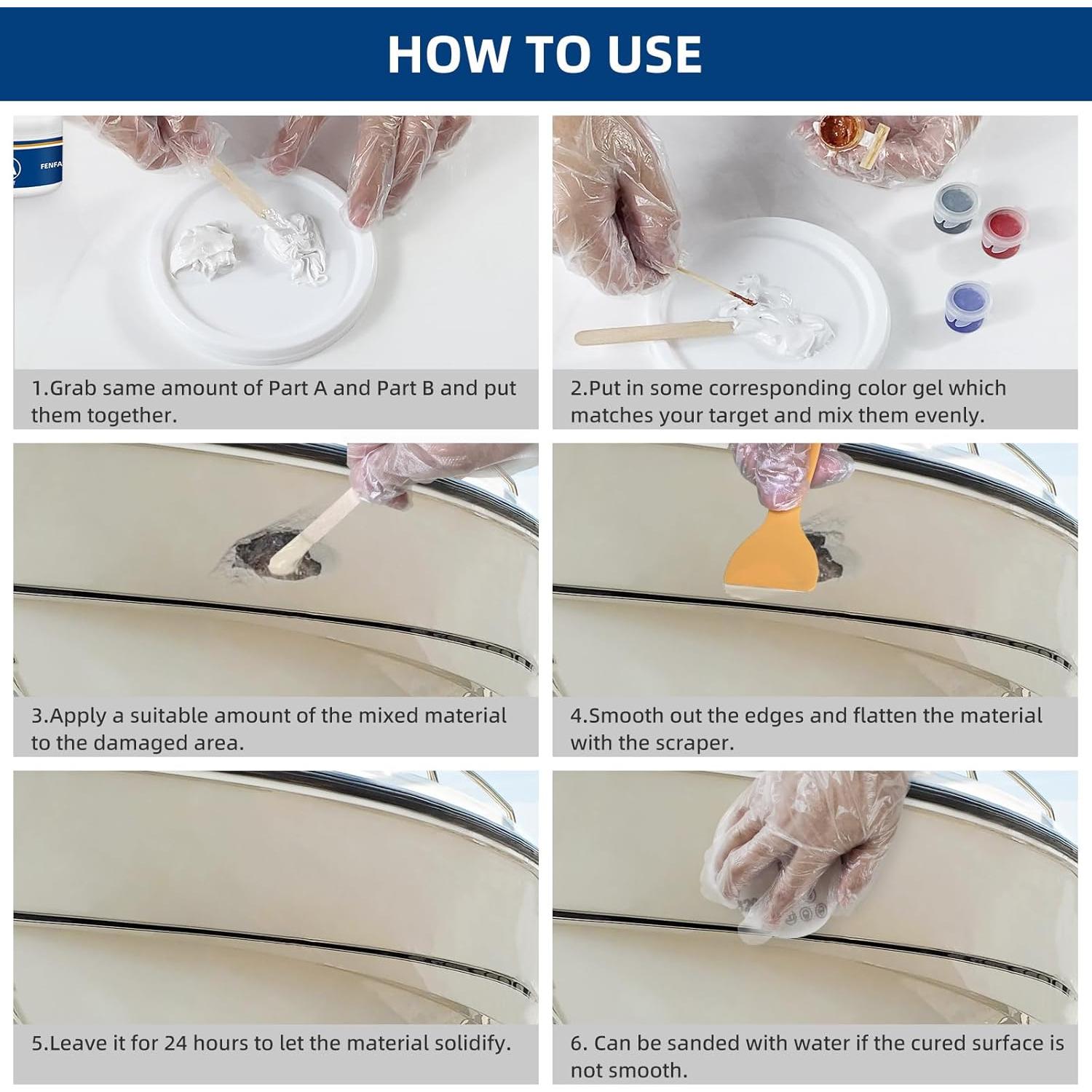 HOW TO USE

FENFA

1.Grab same amount of Part A and Part B and put them together.

2.Put in some corresponding color gel which matches your target and mix them evenly.

3.Apply a suitable amount of the mixed material to the damaged area.

4.Smooth out the edges and flatten the material with the scraper.

5.Leave it for 24 hours to let the material solidify.

6. Can be sanded with water if the cured surface is not smooth.