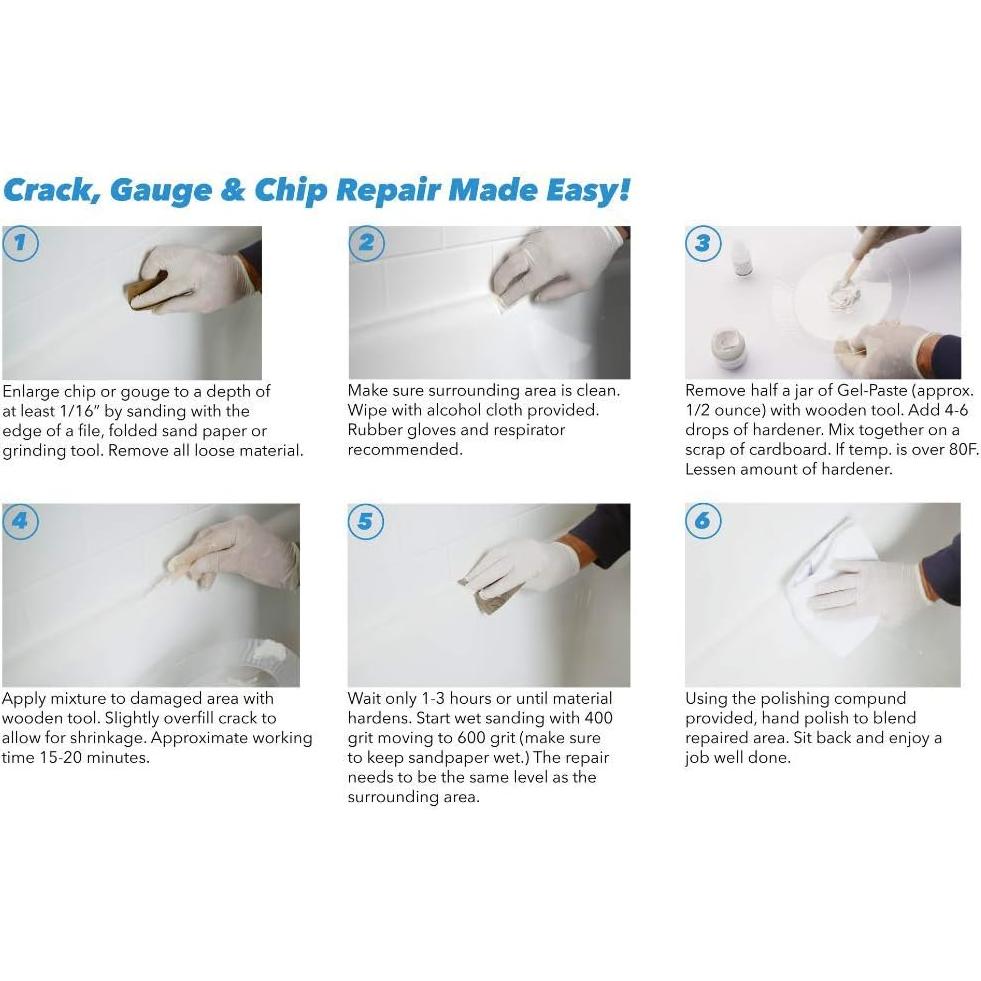 Crack, Gauge & Chip Repair Made Easy!

1

Enlarge chip or gouge to a depth of at least 1/16" by sanding with the edge of a file, folded sand paper or grinding tool. Remove all loose material.

2

Make sure surrounding area is clean. Wipe with alcohol cloth provided. Rubber gloves and respirator recommended.

3

Remove half a jar of Gel-Paste (approx. 1/2 ounce) with wooden tool. Add 4-6 drops of hardener. Mix together on a scrap of cardboard. If temp. is over 80F. Lessen amount of hardener.

4

Apply mixture to damaged area with wooden tool. Slightly overfill crack to allow for shrinkage. Approximate working time 15-20 minutes.

5

Wait only 1-3 hours or until material hardens. Start wet sanding with 400 grit moving to 600 grit (make sure to keep sandpaper wet.) The repair needs to be the same level as the surrounding area.

6

Using the polishing compund provided, hand polish to blend repaired area. Sit back and enjoy a job well done.