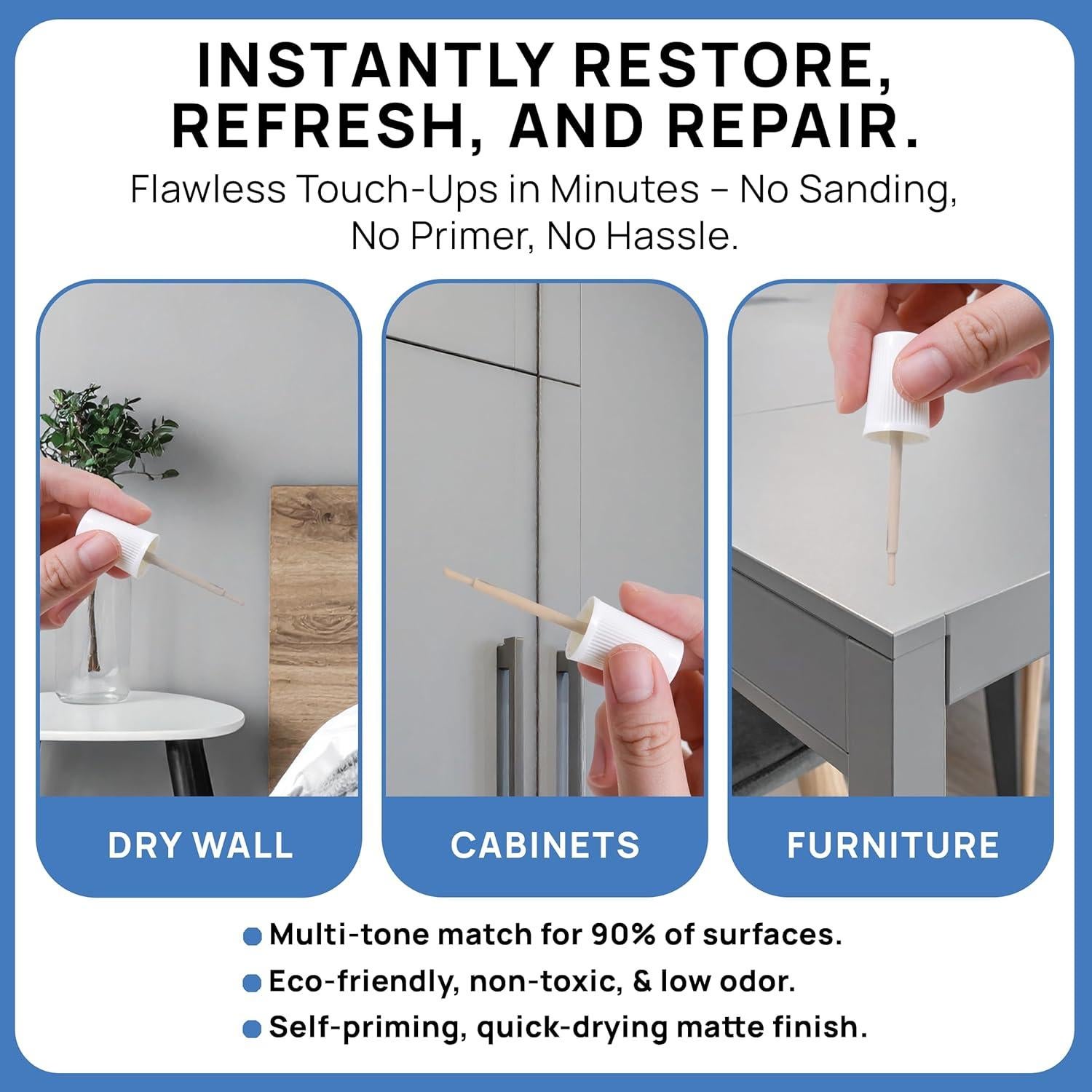 INSTANTLY RESTORE, REFRESH, AND REPAIR.

Flawless Touch-Ups in Minutes – No Sanding, No Primer, No Hassle.

DRY WALL

CABINETS

FURNITURE

Multi-tone match for 90% of surfaces.
Eco-friendly, non-toxic, & low odor.
Self-priming, quick-drying matte finish.