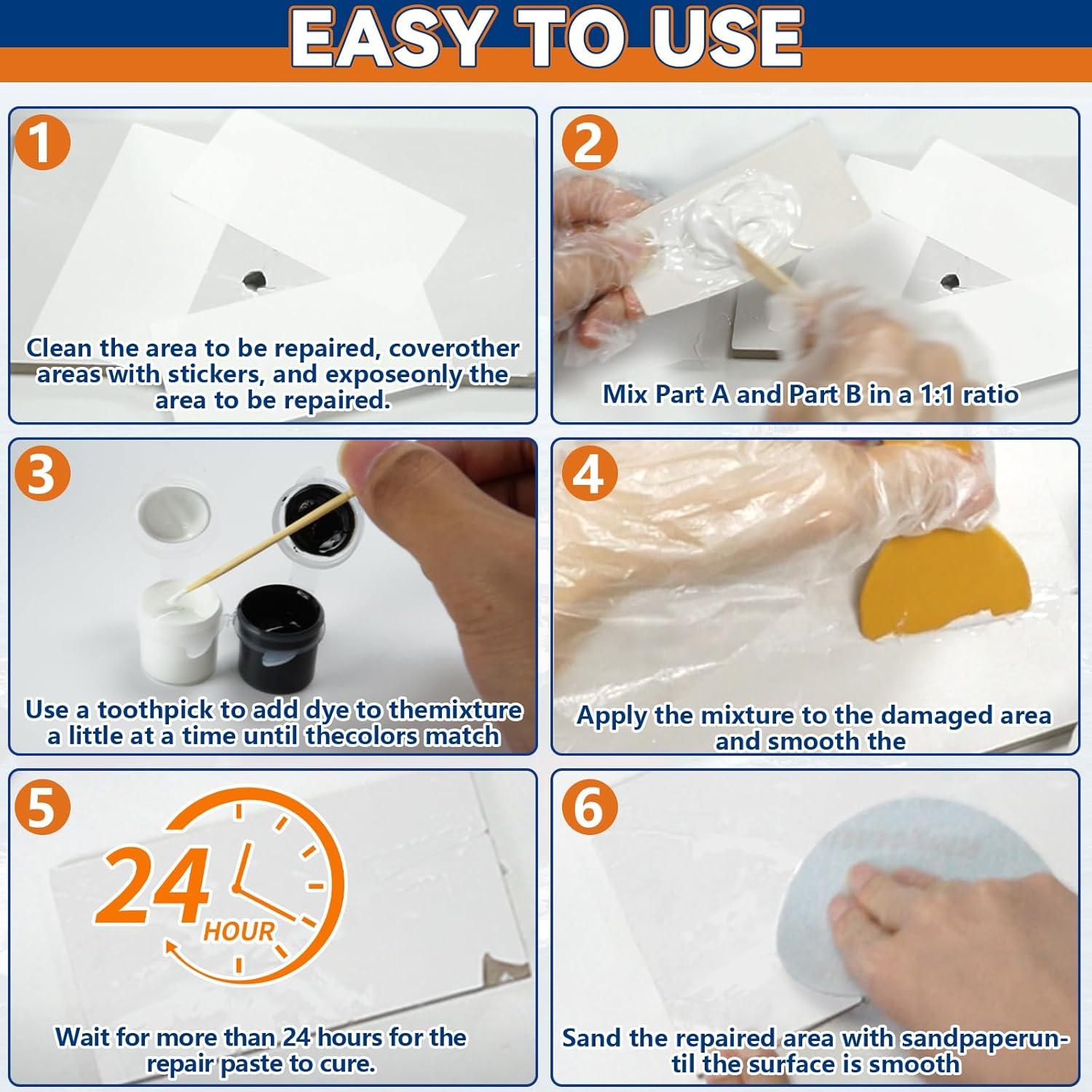 EASY TO USE

1

Clean the area to be repaired, coverother areas with stickers, and exposeonly the area to be repaired.

2

Mix Part A and Part B in a 1:1 ratio

3

Use a toothpick to add dye to themixture a little at a time until thecolors match

4

Apply the mixture to the damaged area and smooth the

5

24 HOUR

Wait for more than 24 hours for the repair paste to cure.

6

Sand the repaired area with sandpaperuntil the surface is smooth