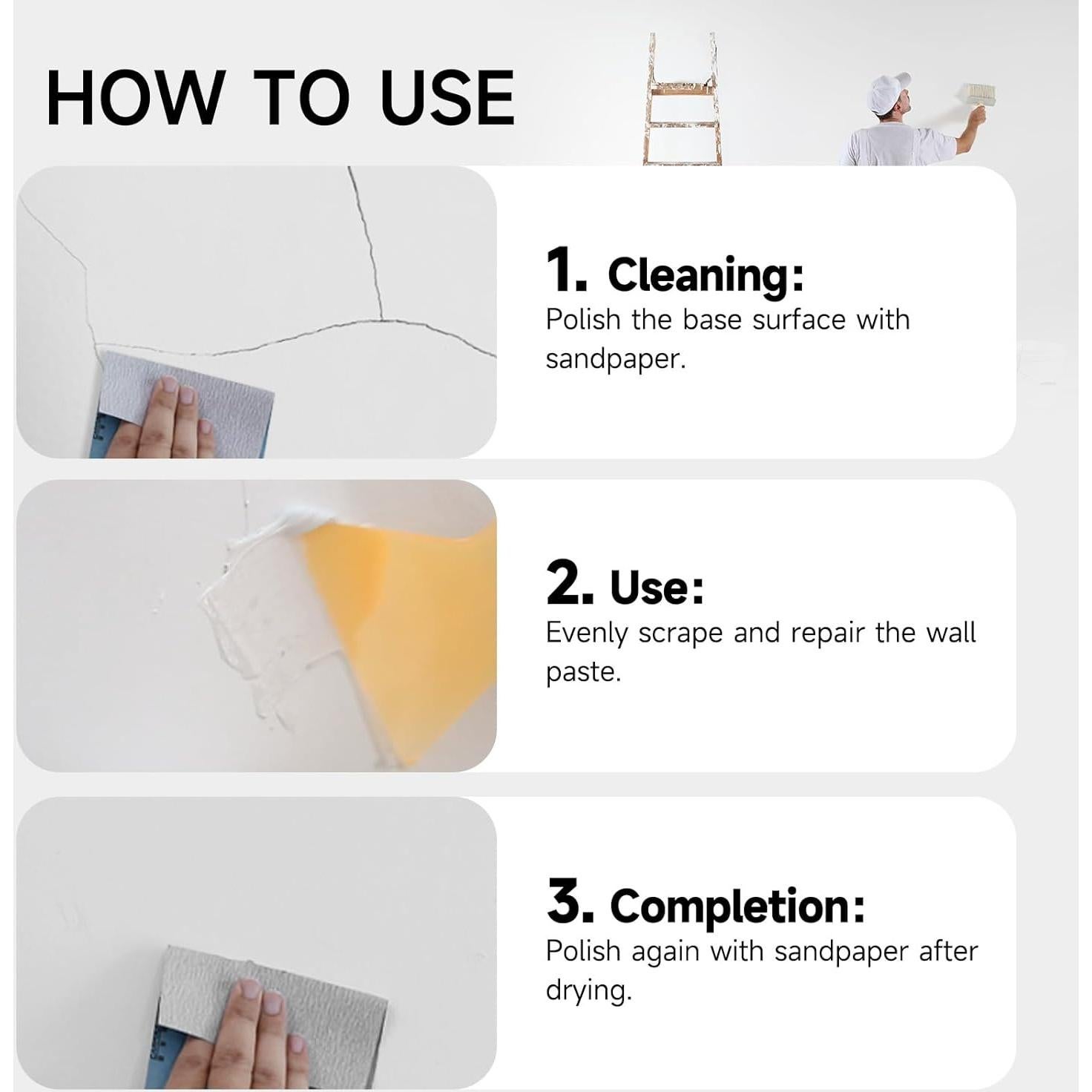 HOW TO USE

1. Cleaning:
Polish the base surface with sandpaper.

2. Use:
Evenly scrape and repair the wall paste.

3. Completion:
Polish again with sandpaper after drying.