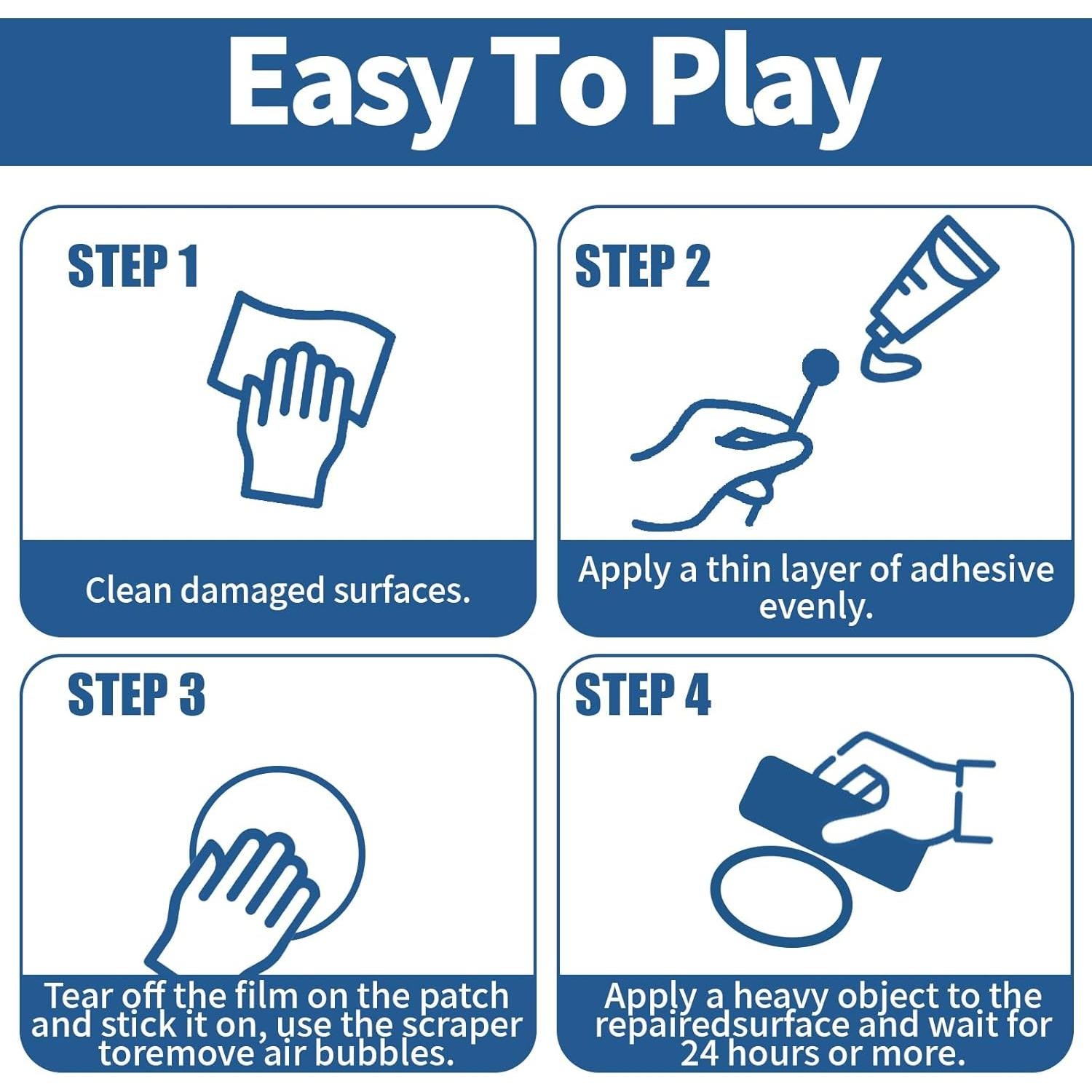 Easy To Play

STEP 1

Clean damaged surfaces.

STEP 2

Apply a thin layer of adhesive evenly.

STEP 3

Tear off the film on the patch and stick it on, use the scraper toremove air bubbles.

STEP 4

Apply a heavy object to the repairedsurface and wait for 24 hours or more.