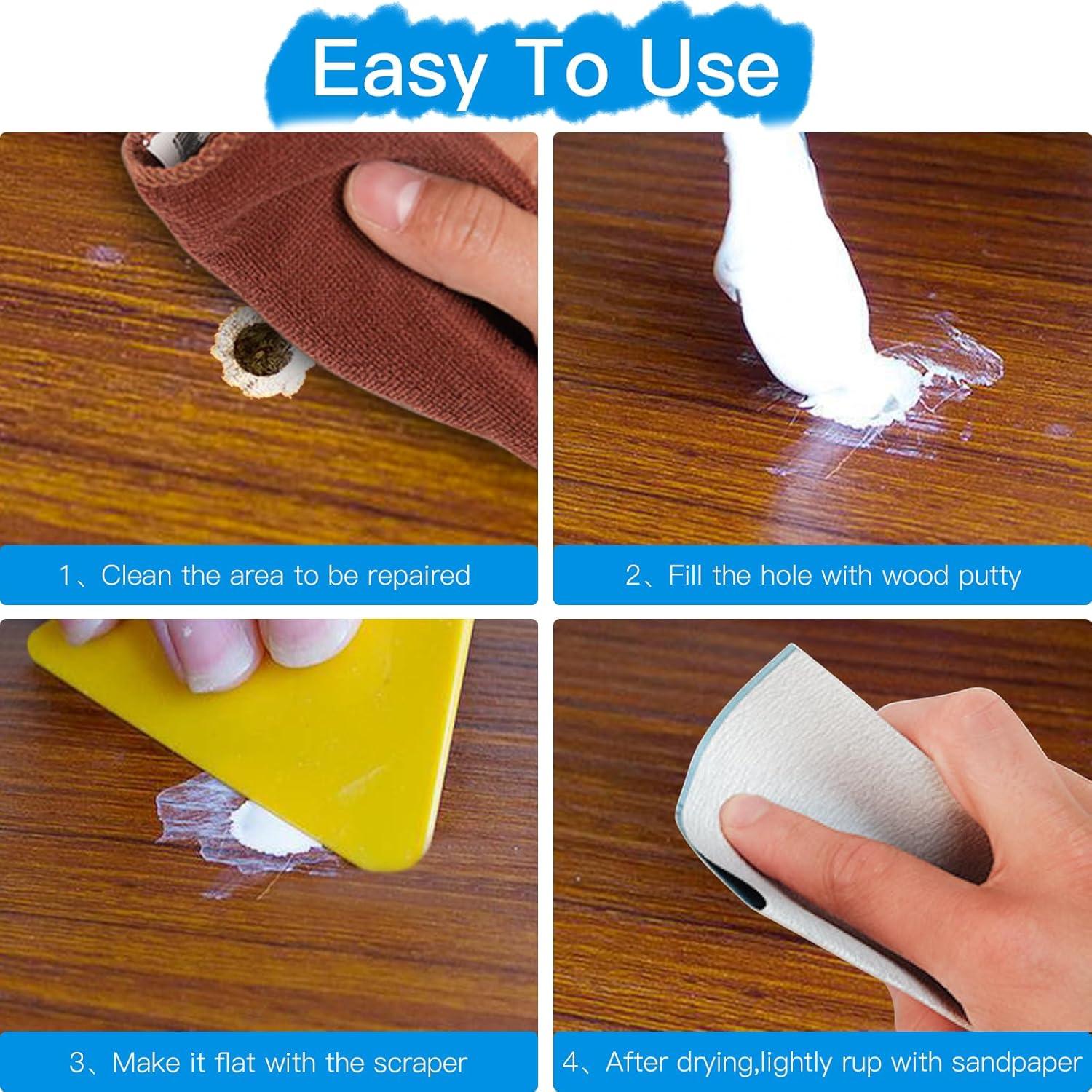 Easy To Use

1、Clean the area to be repaired

2、Fill the hole with wood putty

3、Make it flat with the scraper

4、After drying,lightly rup with sandpaper