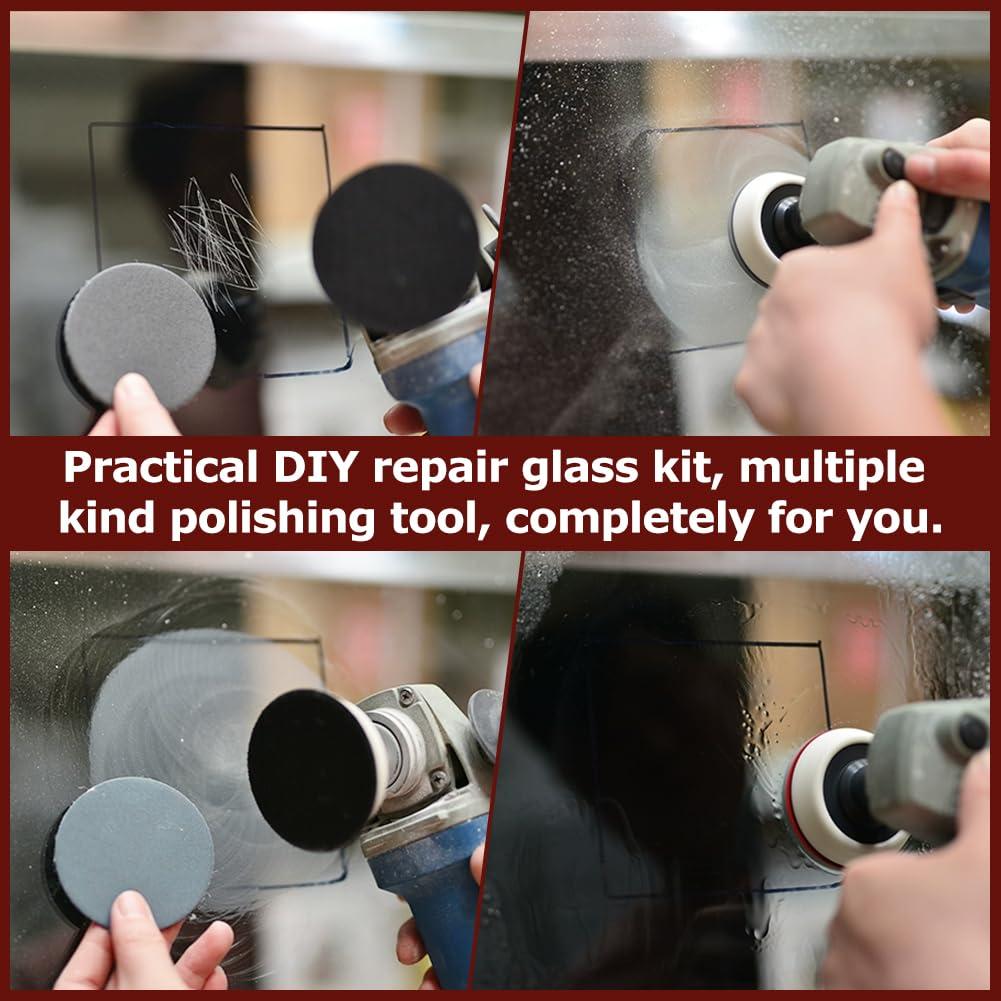 Practical DIY repair glass kit, multiple kind polishing tool, completely for you.