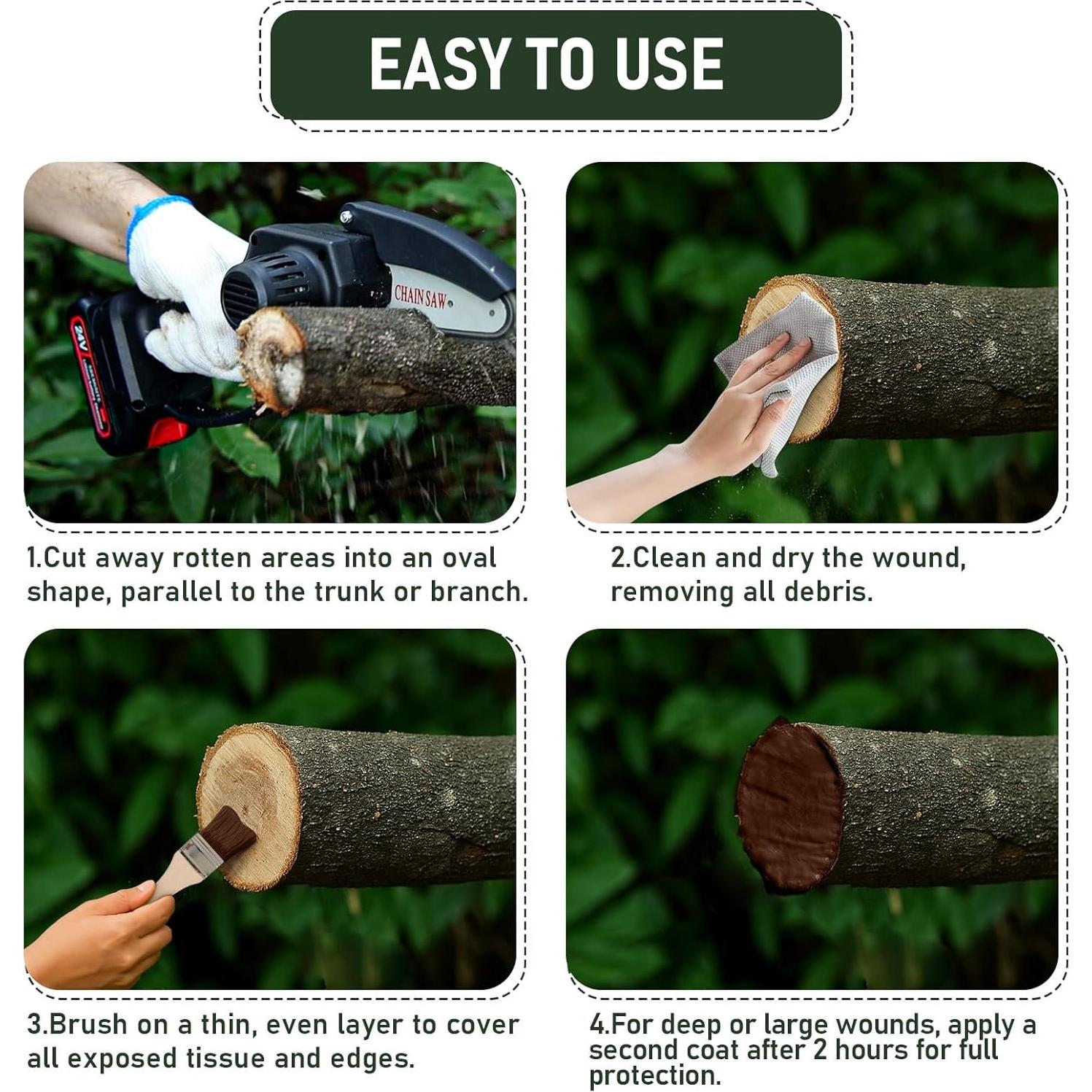 EASY TO USE

CHAIN SAW

24V

1.Cut away rotten areas into an oval shape, parallel to the trunk or branch.

2.Clean and dry the wound, removing all debris.

3.Brush on a thin, even layer to cover all exposed tissue and edges.

4.For deep or large wounds, apply a second coat after 2 hours for full protection.