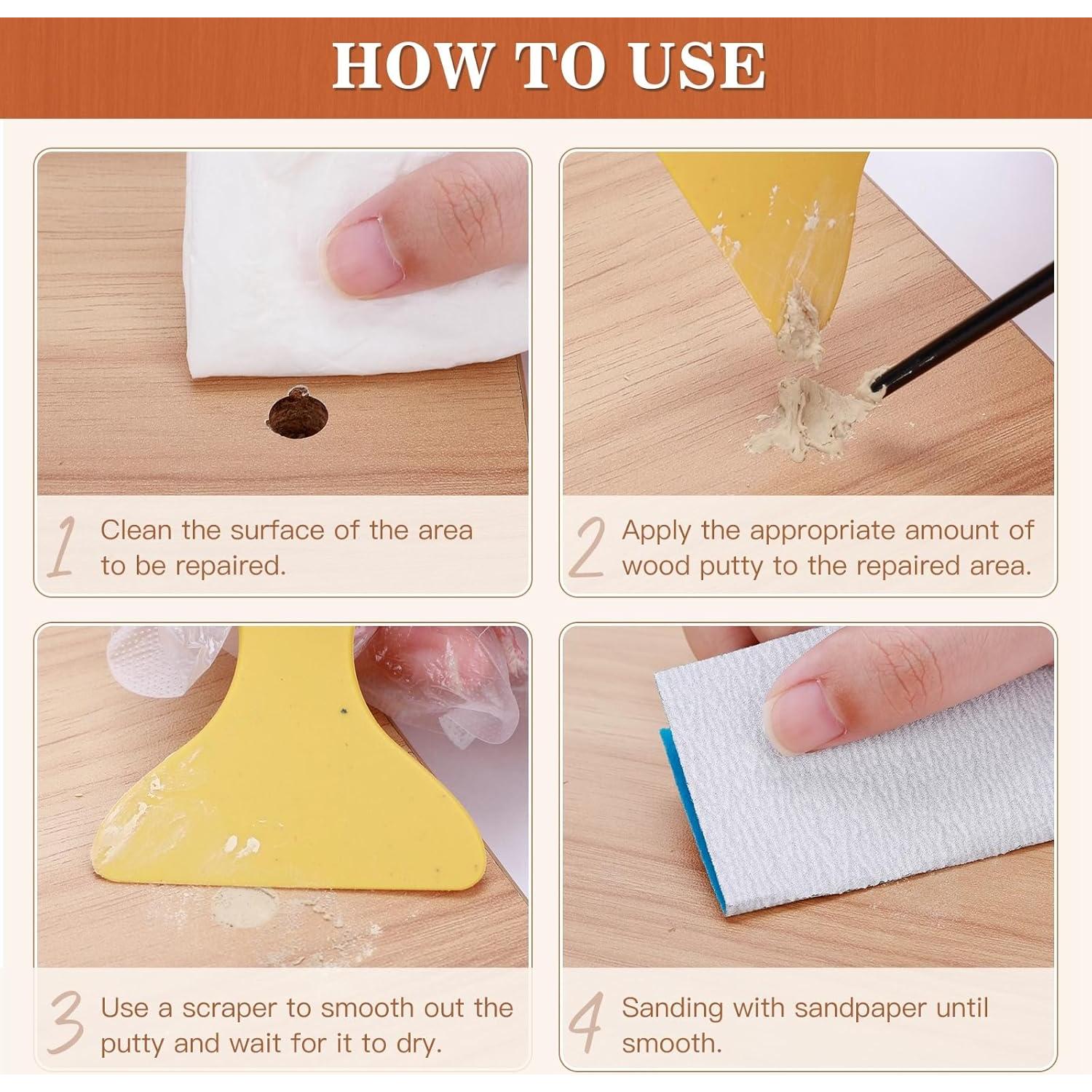 HOW TO USE

1 Clean the surface of the area to be repaired.

2 Apply the appropriate amount of wood putty to the repaired area.

3 Use a scraper to smooth out the putty and wait for it to dry.

4 Sanding with sandpaper until smooth.