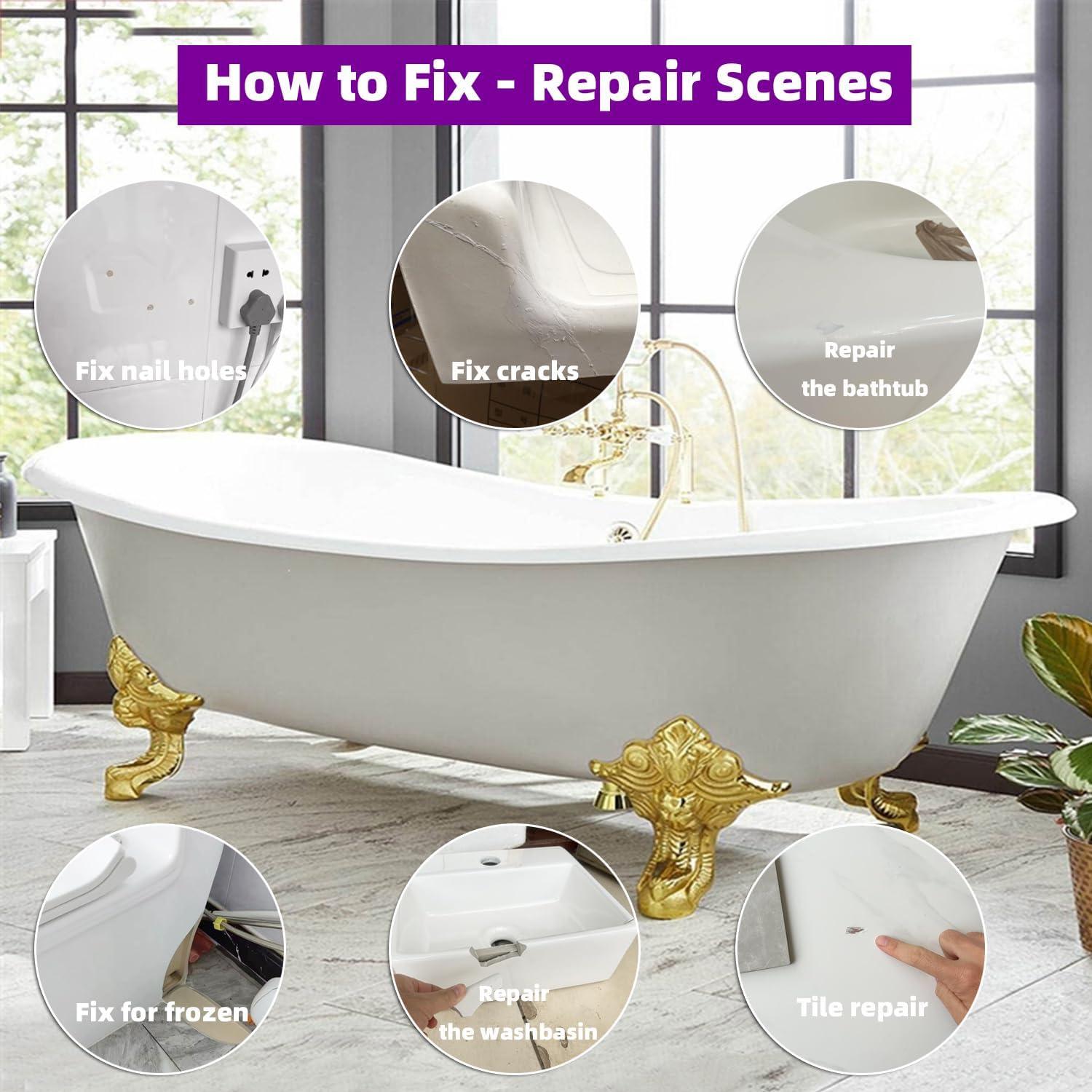 How to Fix - Repair Scenes

Fix nail holes

Fix cracks

Repair the bathtub

Fix for frozen

Repair the washbasin

Tile repair