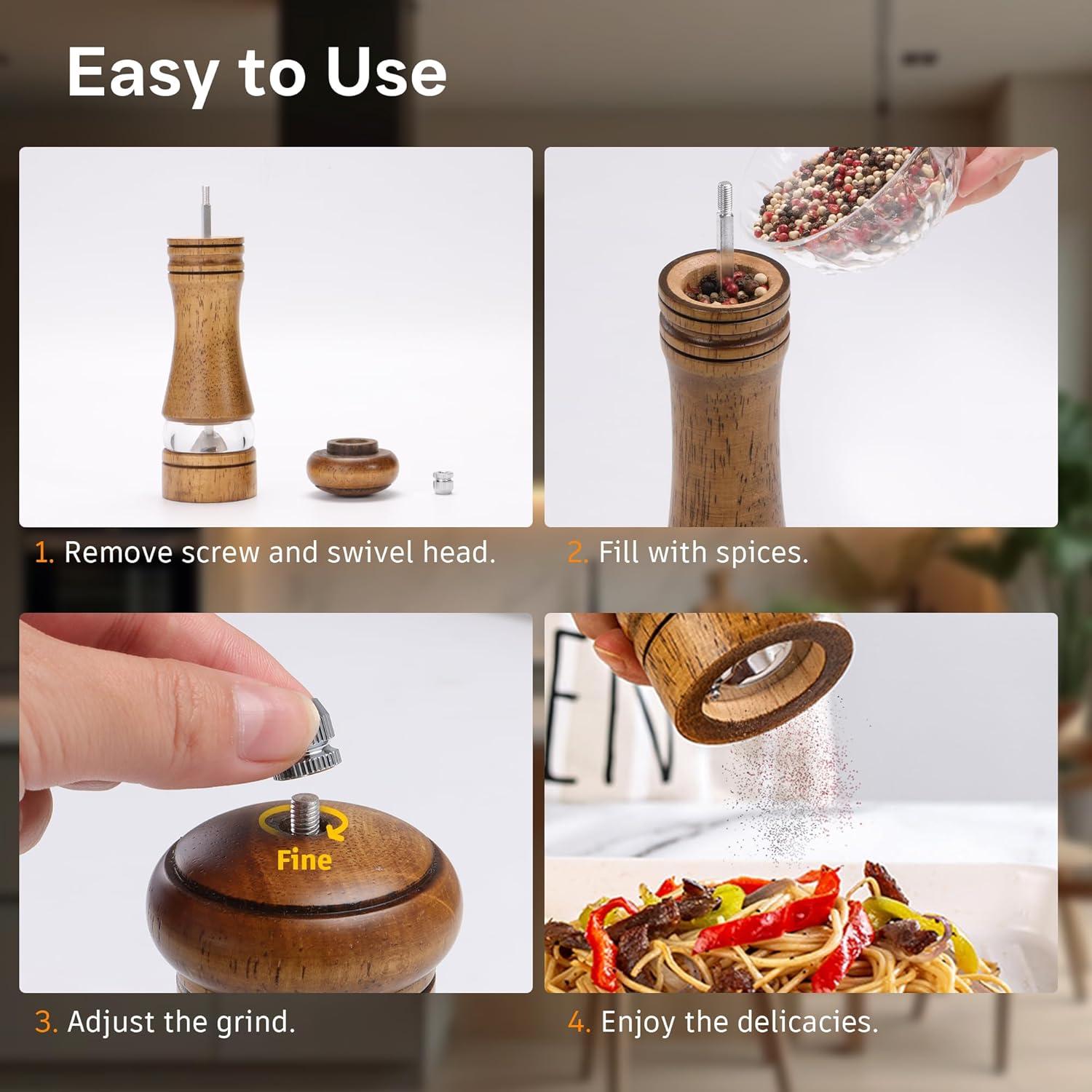 Easy to Use

1. Remove screw and swivel head.

2. Fill with spices.

Fine

3. Adjust the grind.

EN

4. Enjoy the delicacies.